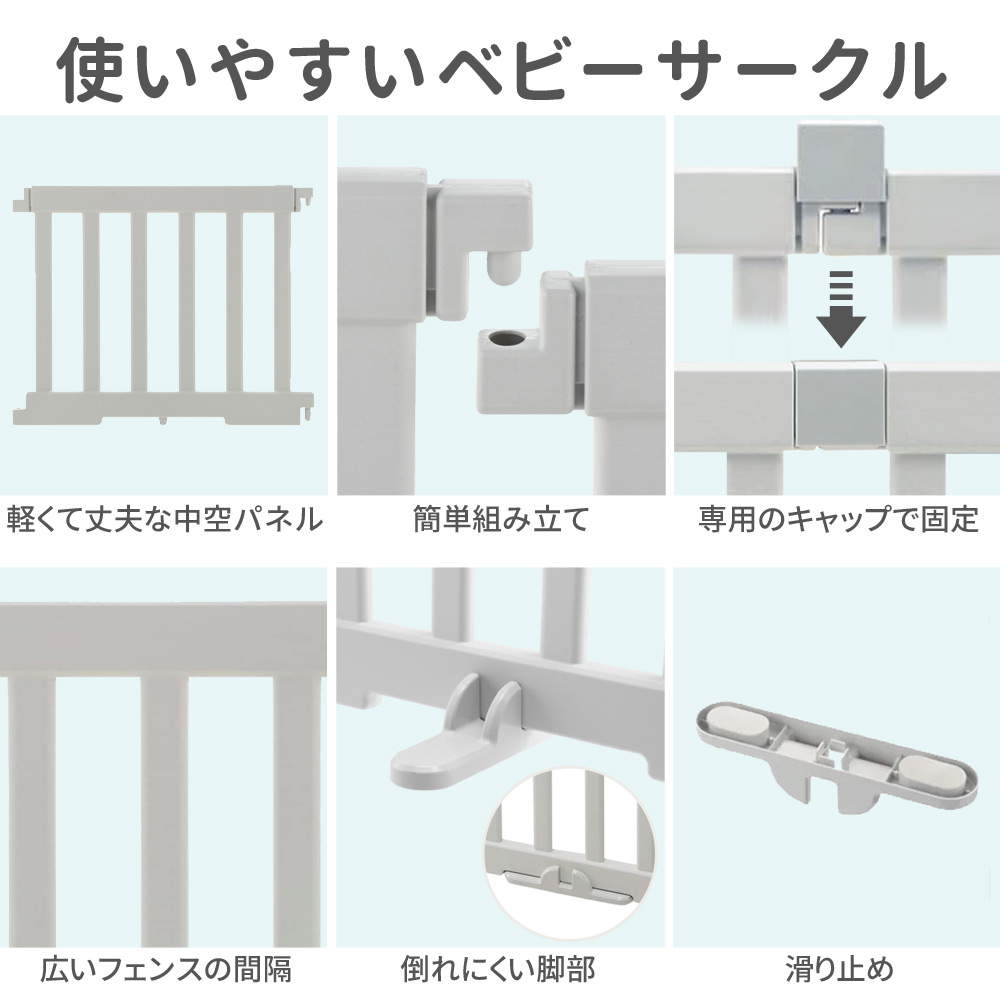 使いやすいベビーサークル

軽くて丈夫な中空パネル

簡単組み立て

専用のキャップで固定

広いフェンスの間隔

倒れにくい脚部

滑り止め