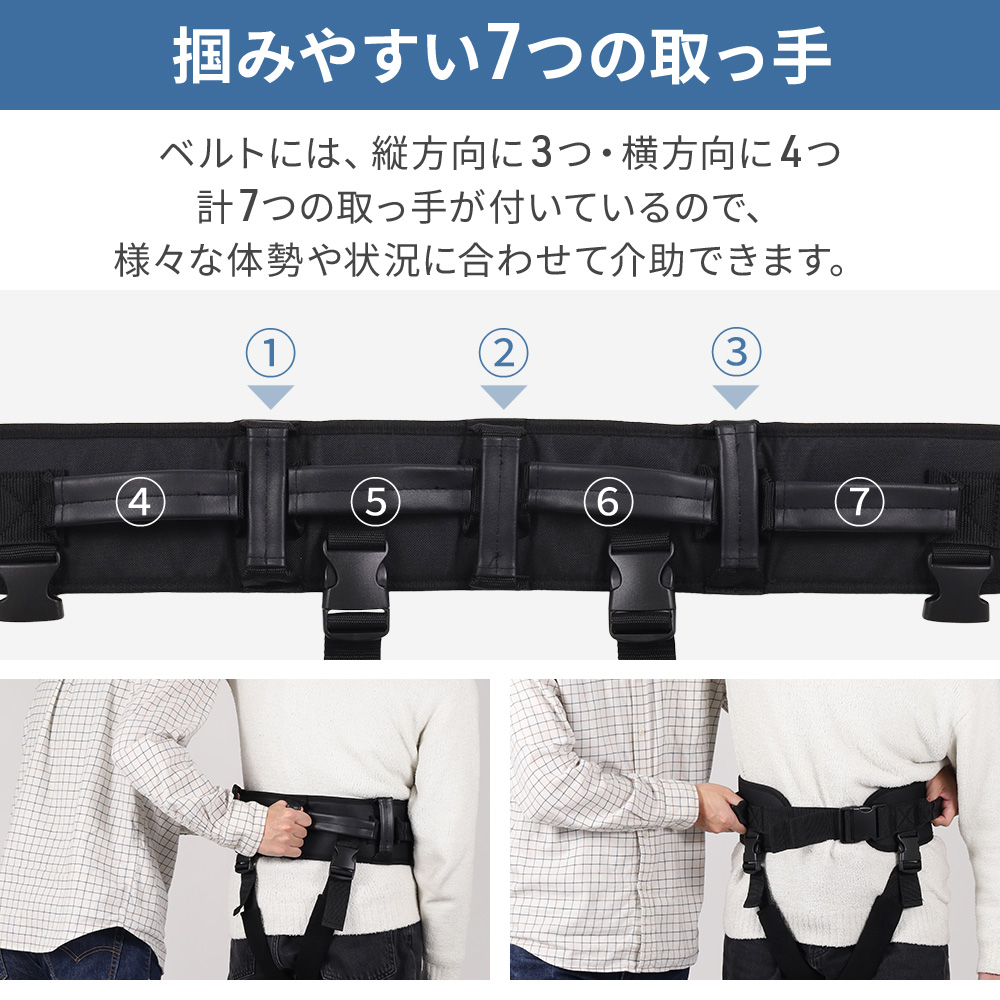 掴みやすい7つの取っ手

ベルトには、縦方向に3つ・横方向に4つ
計7つの取っ手が付いているので、
様々な体勢や状況に合わせて介助できます。

①
②
③
④
⑤
⑥
⑦