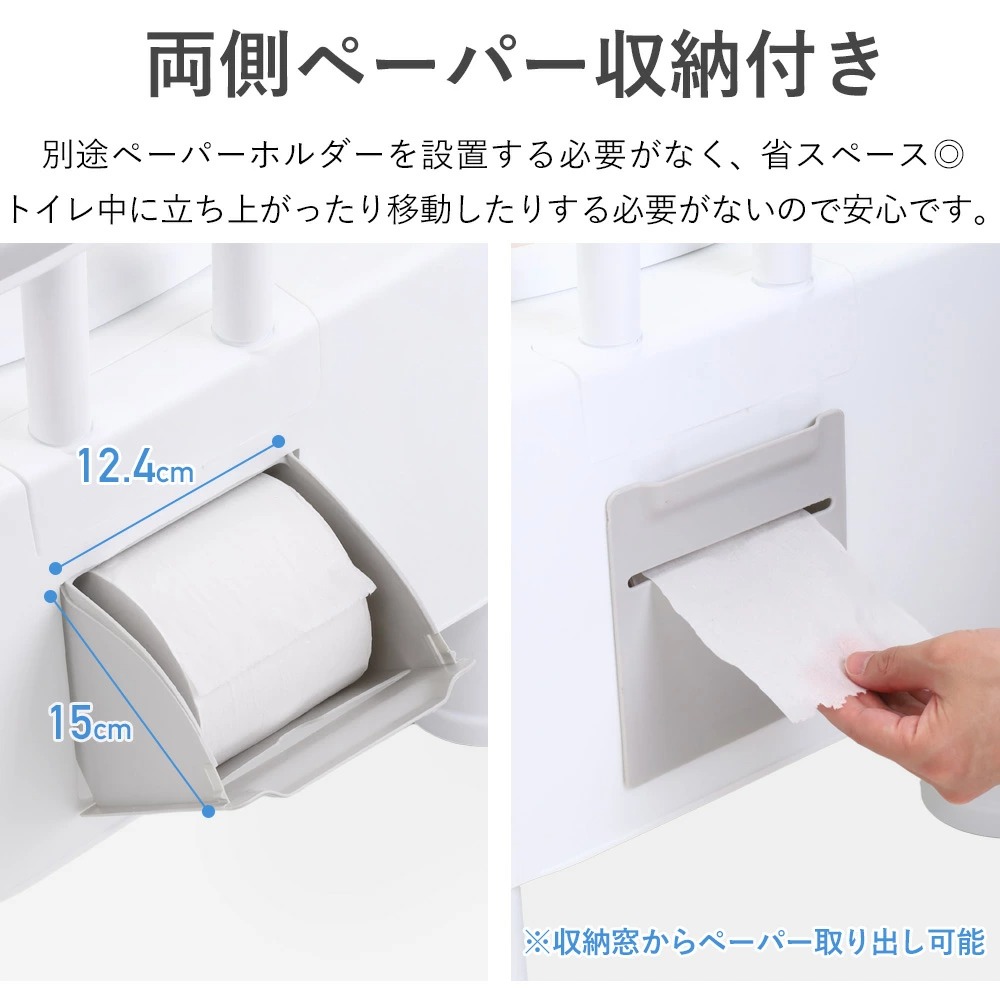 両側ペーパー収納付き

別途ペーパーホルダーを設置する必要がなく、省スペース◎
トイレ中に立ち上がったり移動したりする必要がないので安心です。

12.4cm

15cm

※収納窓からペーパー取り出し可能