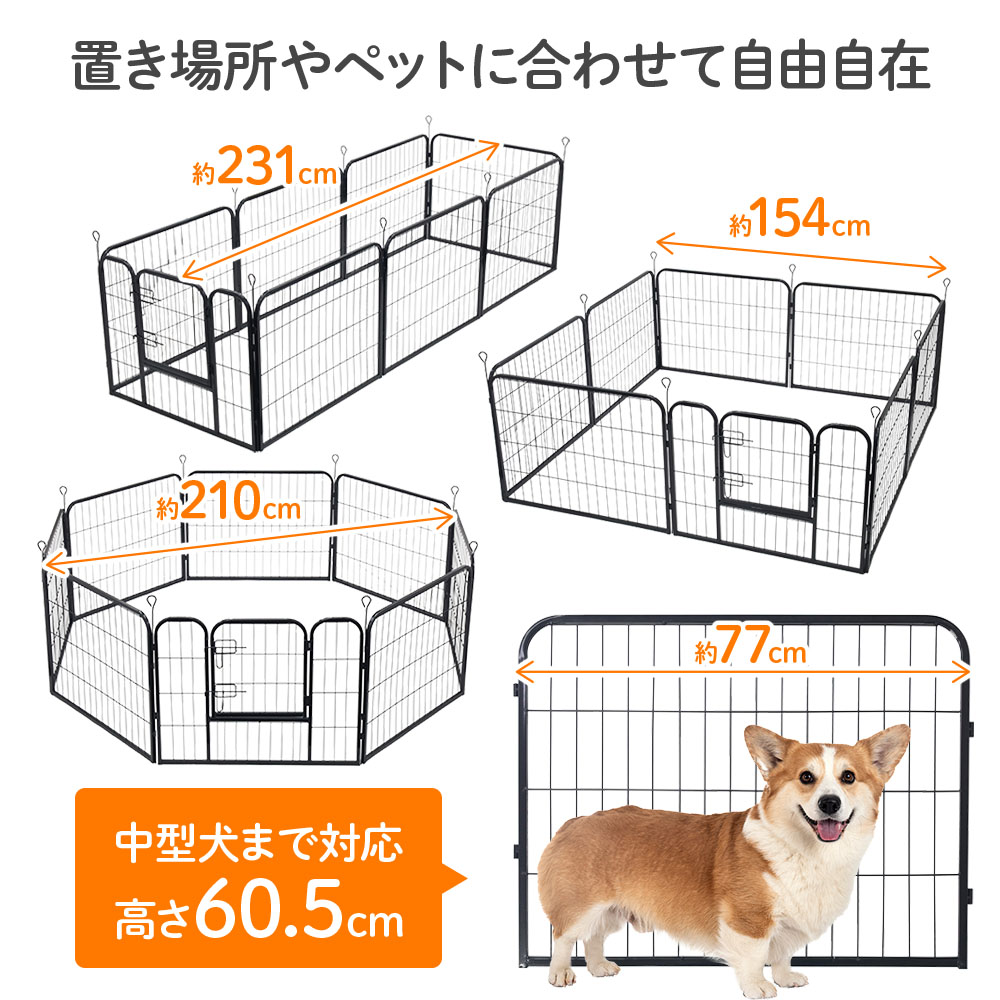 置き場所やペットに合わせて自由自在

約231cm

約154cm

約210cm

約77cm

中型犬まで対応
高さ60.5cm