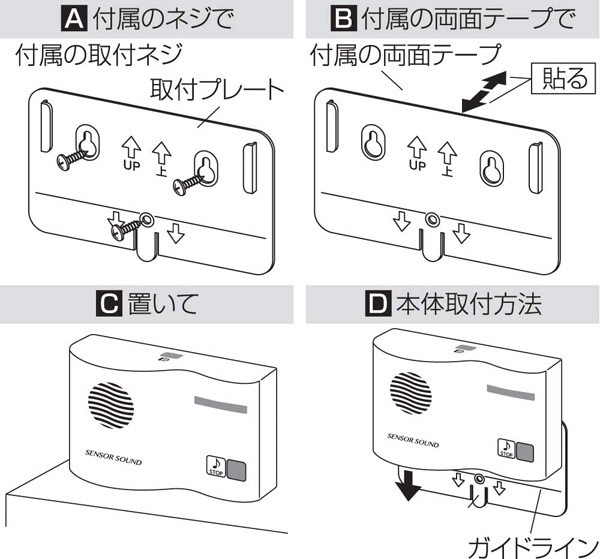 A 付属のネジで

付属の取付ネジ

取付プレート

UP 上

B 付属の両面テープで

付属の両面テープ

貼る

UP 上

C 置いて

SENSOR SOUND

♪ STOP

D 本体取付方法

SENSOR SOUND

♪ STOP

ガイドライン