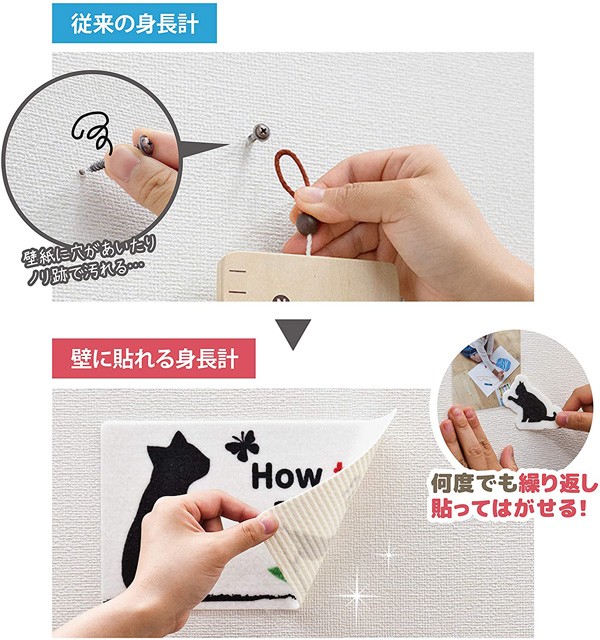 従来の身長計

壁紙に穴があいたり
ノリ跡で汚れる…

壁に貼れる身長計

How

何度でも繰り返し
貼ってはがせる!