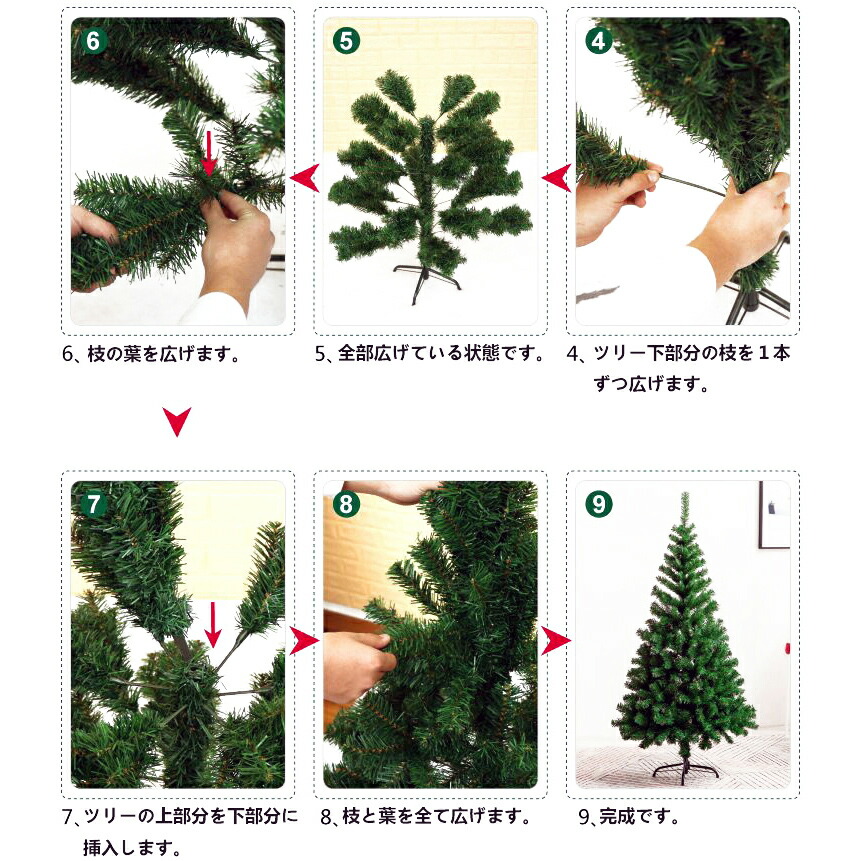 6

5

4

6、枝の葉を広げます。

5、全部広げている状態です。

4、ツリー下部分の枝を１本ずつ広げます。

7

8

9

7、ツリーの上部分を下部分に挿入します。

8、枝と葉を全て広げます。

9、完成です。