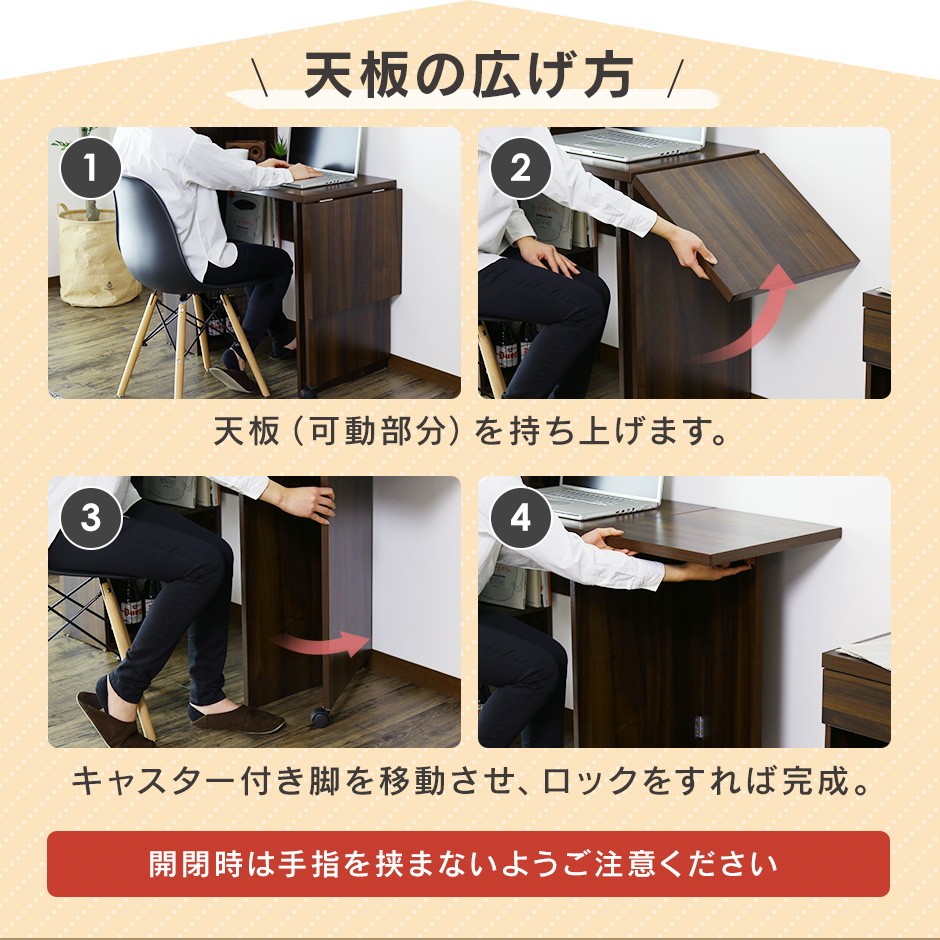 \ 天板の広げ方 /

1

2

天板（可動部分）を持ち上げます。

3

4

キャスター付き脚を移動させ、ロックをすれば完成。

開閉時は手指を挟まないようご注意ください