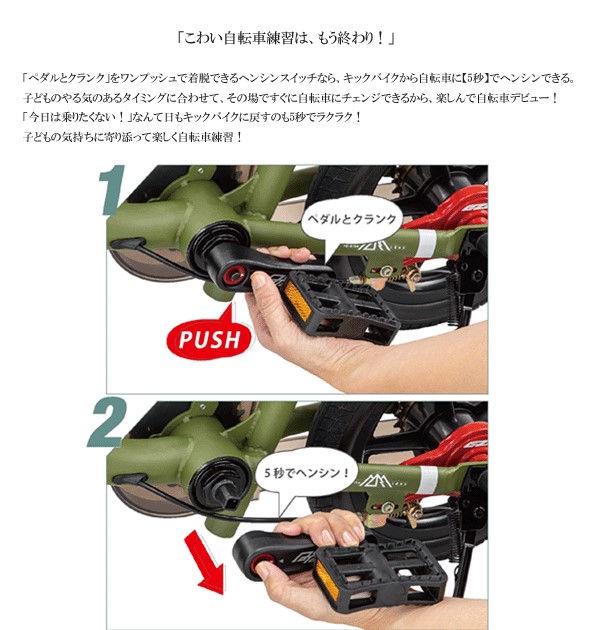 「こわい自転車練習は、もう終わり！」

「ペダルとクランク」をワンプッシュで着脱できるヘンシンスイッチなら、キックバイクから自転車に【5秒】でヘンシンできる。
子どものやる気のあるタイミングに合わせて、その場ですぐに自転車にチェンジできるから、楽しんで自転車デビュー！
「今日は乗りたくない！」なんて日もキックバイクに戻すのも5秒でラクラク！
子どもの気持ちに寄り添って楽しく自転車練習！

1

ペダルとクランク

PUSH

2

5秒でヘンシン！