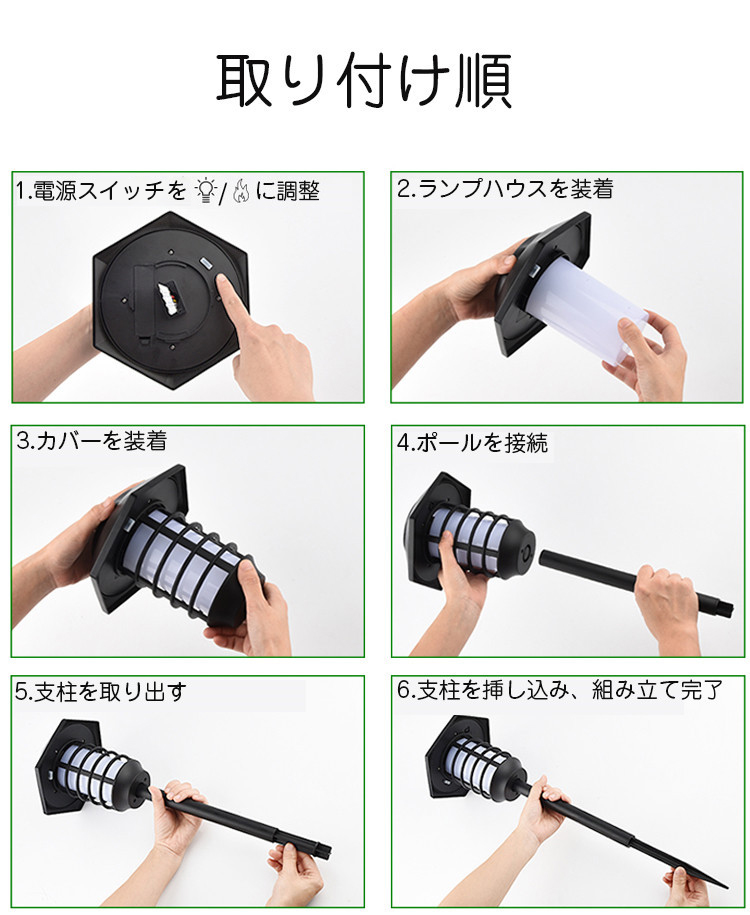 取り付け順

1.電源スイッチを / に調整

2.ランプハウスを装着

3.カバーを装着

4.ポールを接続

5.支柱を取り出す

6.支柱を挿し込み、組み立て完了