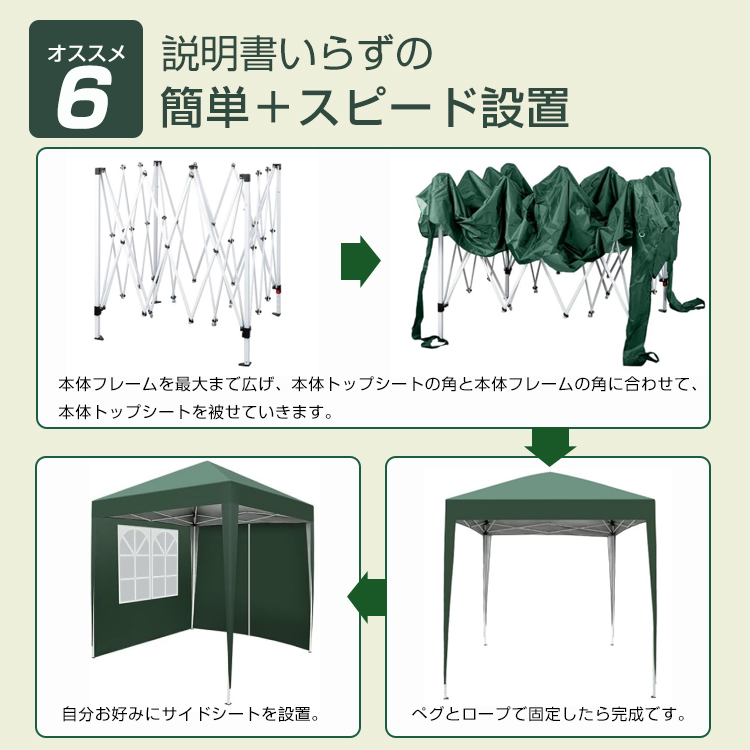 オススメ
6

説明書いらずの
簡単＋スピード設置

本体フレームを最大まで広げ、本体トップシートの角と本体フレームの角に合わせて、本体トップシートを被せていきます。

ペグとロープで固定したら完成です。

自分お好みにサイドシートを設置。