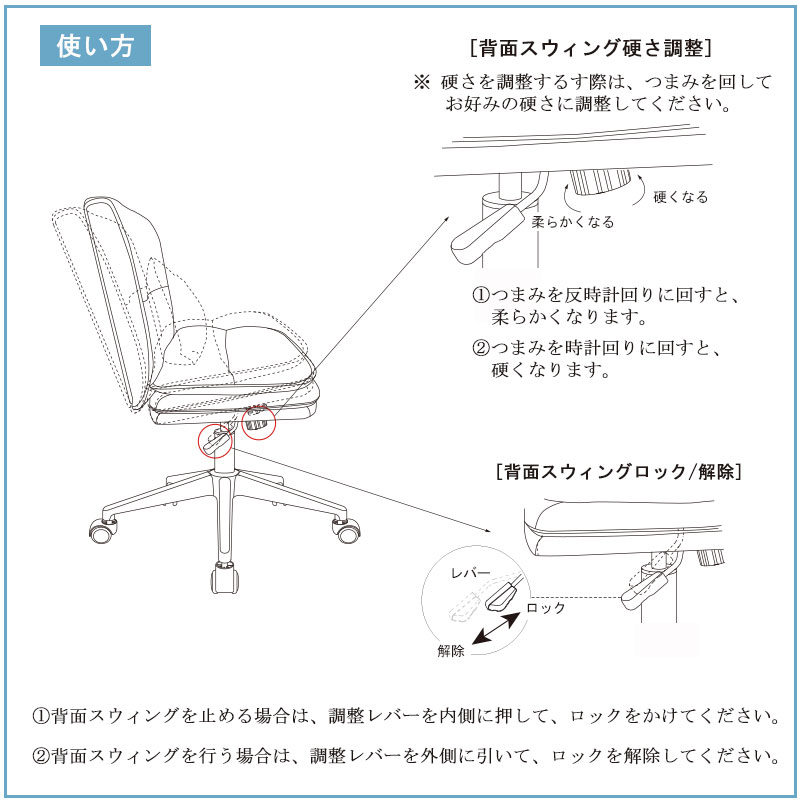 使い方

[背面スウィング硬さ調整]

※ 硬さを調整するす際は、つまみを回してお好みの硬さに調整してください。

硬くなる

柔らかくなる

①つまみを反時計回りに回すと、柔らかくなります。

②つまみを時計回りに回すと、硬くなります。

[背面スウィングロック/解除]

レバー

ロック

解除

①背面スウィングを止める場合は、調整レバーを内側に押して、ロックをかけてください。

②背面スウィングを行う場合は、調整レバーを外側に引いて、ロックを解除してください。