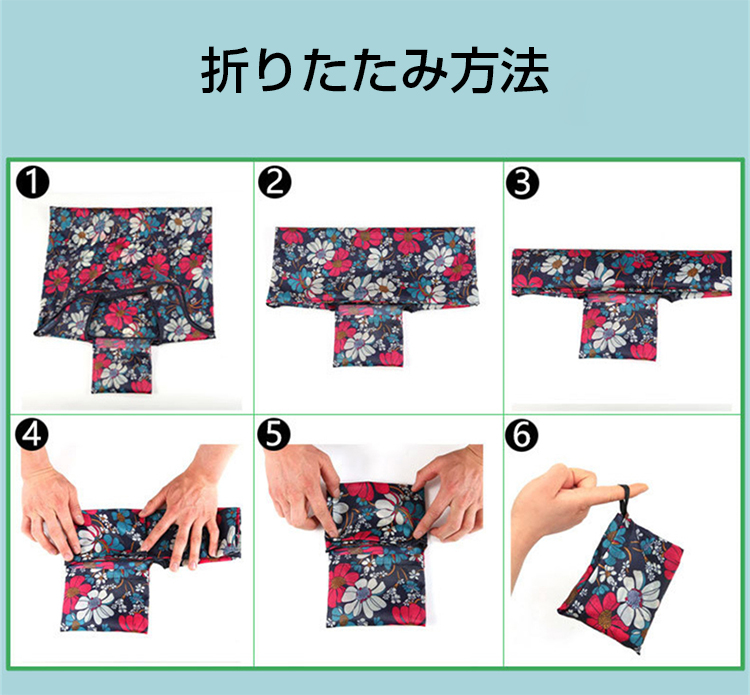 折りたたみ方法

❶

❷

❸

❹

❺

❻