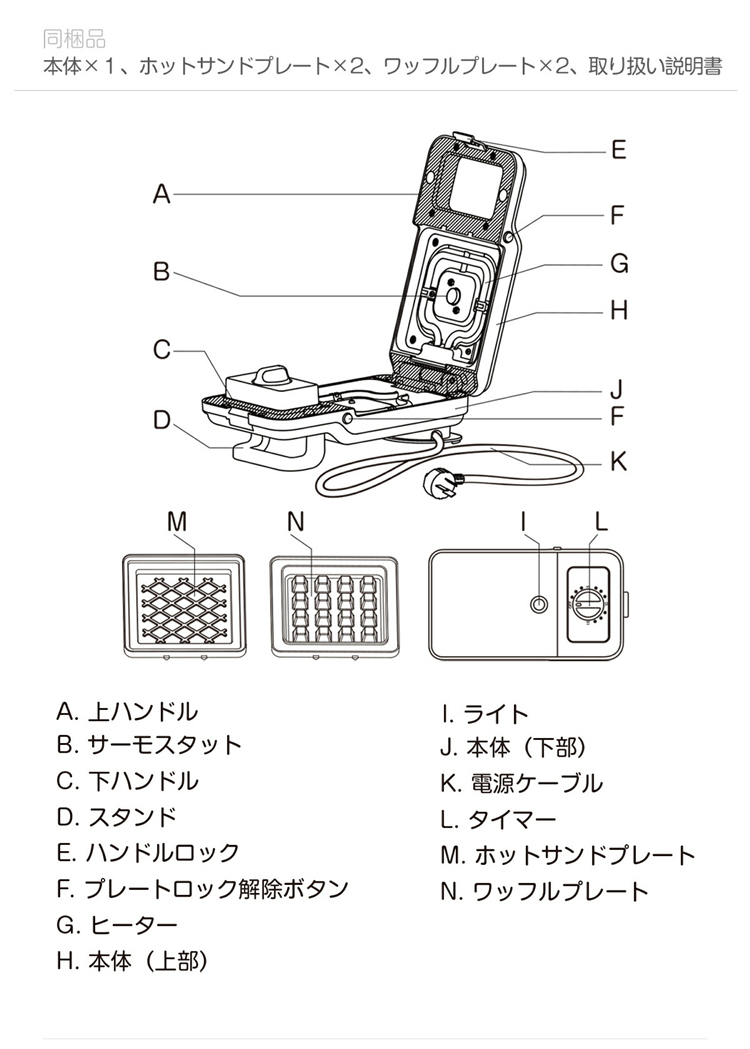 同梱品
本体×1、ホットサンドプレート×2、ワッフルプレート×2、取り扱い説明書

A
B
C
D
E
F
G
H
J
F
K

M
N
I
L

A. 上ハンドル
B. サーモスタット
C. 下ハンドル
D. スタンド
E. ハンドルロック
F. プレートロック解除ボタン
G. ヒーター
H. 本体（上部）

I. ライト
J. 本体（下部）
K. 電源ケーブル
L. タイマー
M. ホットサンドプレート
N. ワッフルプレート