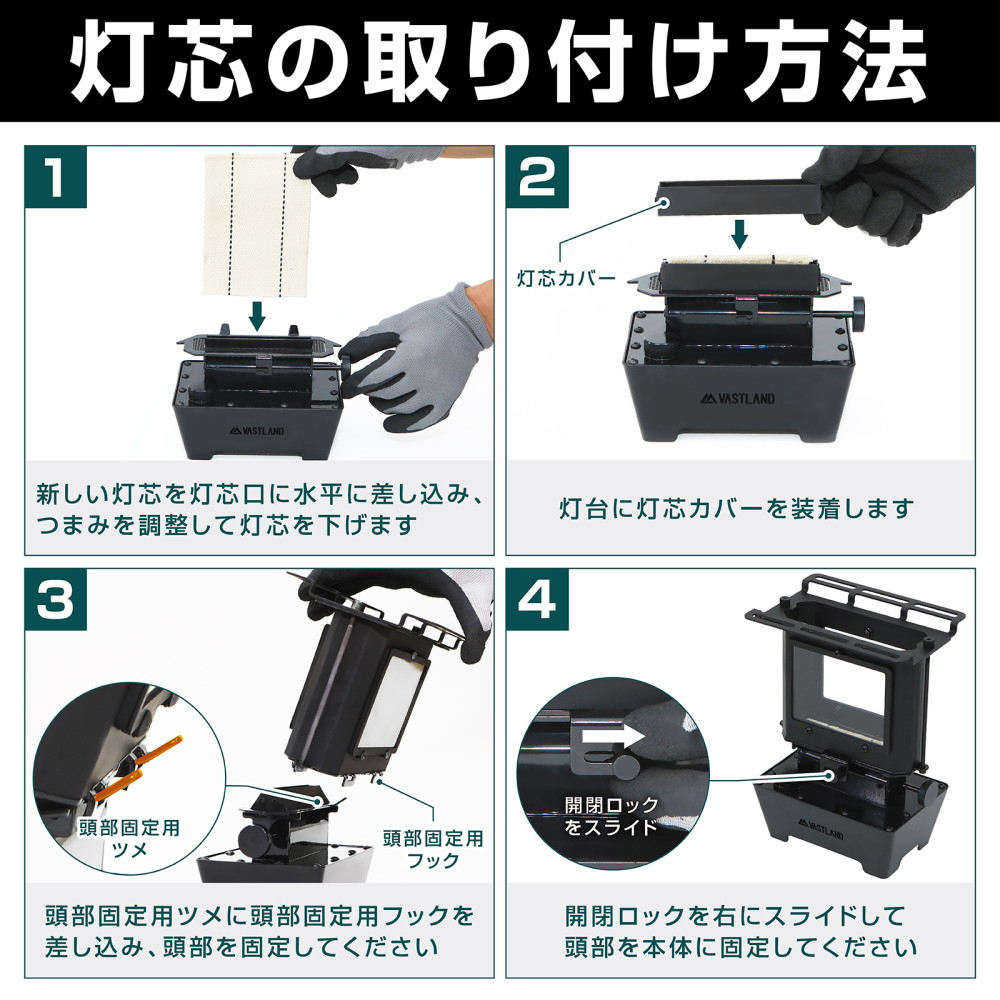 灯芯の取り付け方法

1

VASTLAND

新しい灯芯を灯芯口に水平に差し込み、つまみを調整して灯芯を下げます

2

灯芯カバー

VASTLAND

灯台に灯芯カバーを装着します

3

頭部固定用ツメ

頭部固定用フック

頭部固定用ツメに頭部固定用フックを差し込み、頭部を固定してください

4

開閉ロックをスライド

VASTLAND

開閉ロックを右にスライドして頭部を本体に固定してください