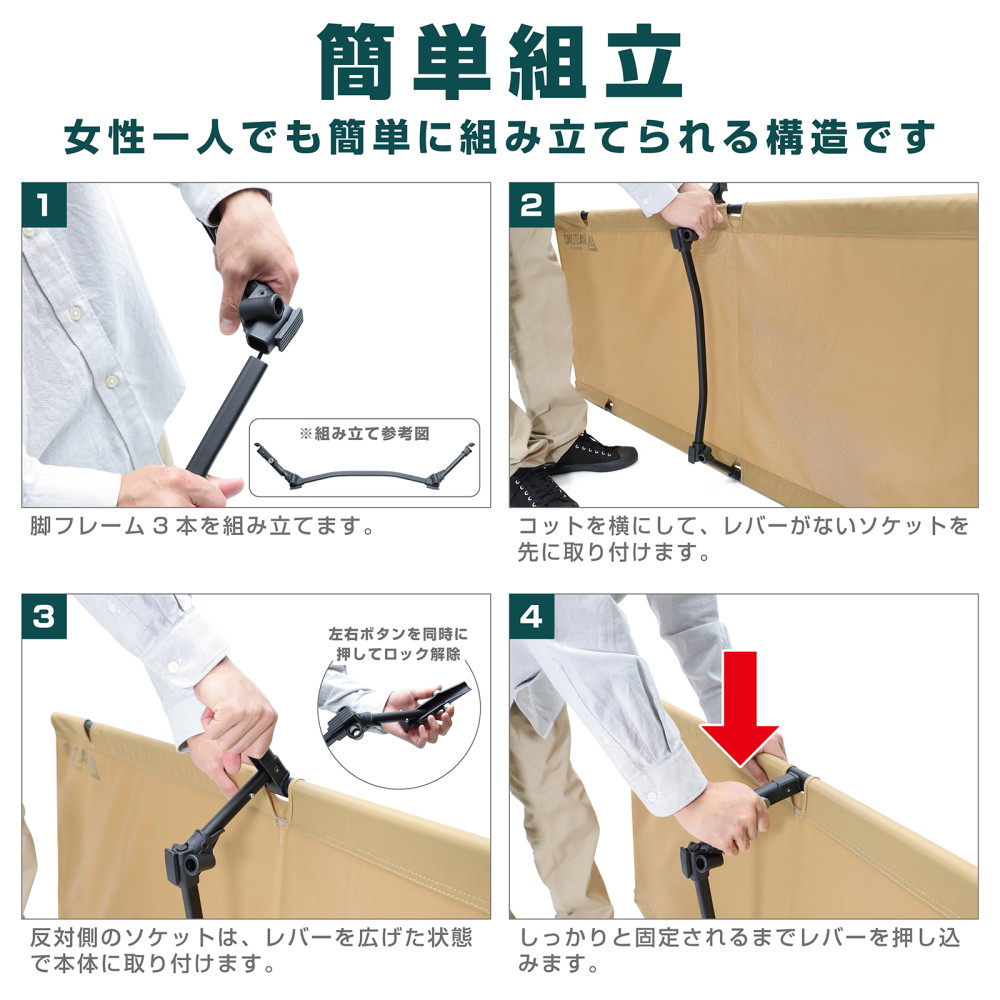 簡単組立
女性一人でも簡単に組み立てられる構造です

1

※組み立て参考図

脚フレーム３本を組み立てます。

2

コットを横にして、レバーがないソケットを先に取り付けます。

3

左右ボタンを同時に押してロック解除

反対側のソケットは、レバーを広げた状態で本体に取り付けます。

4

しっかりと固定されるまでレバーを押し込みます。