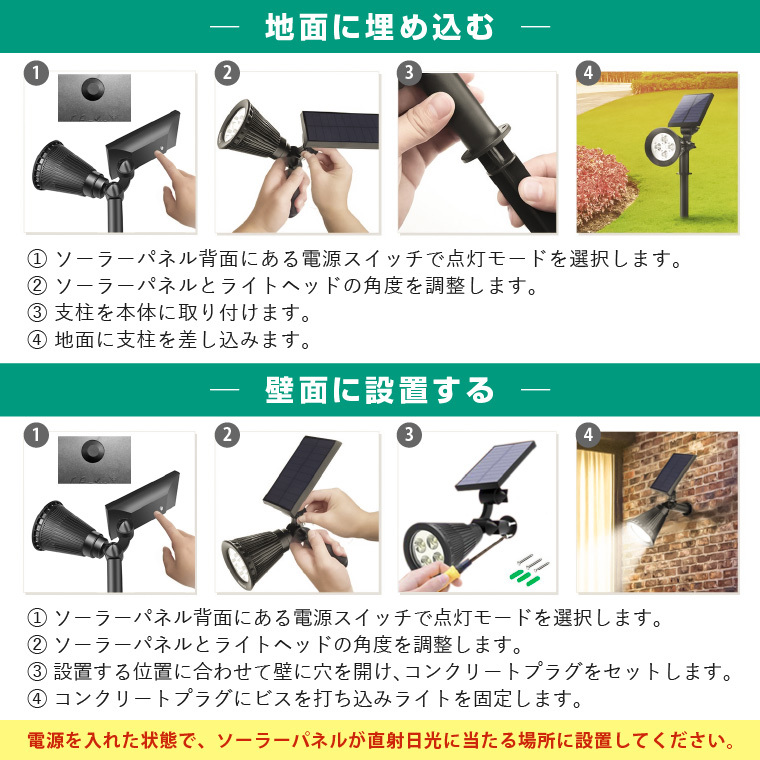 — 地面に埋め込む —

1
2
3
4

① ソーラーパネル背面にある電源スイッチで点灯モードを選択します。
② ソーラーパネルとライトヘッドの角度を調整します。
③ 支柱を本体に取り付けます。
④ 地面に支柱を差し込みます。

— 壁面に設置する —

1
2
3
4

① ソーラーパネル背面にある電源スイッチで点灯モードを選択します。
② ソーラーパネルとライトヘッドの角度を調整します。
③ 設置する位置に合わせて壁に穴を開け、コンクリートプラグをセットします。
④ コンクリートプラグにビスを打ち込みライトを固定します。

電源を入れた状態で、ソーラーパネルが直射日光に当たる場所に設置してください。