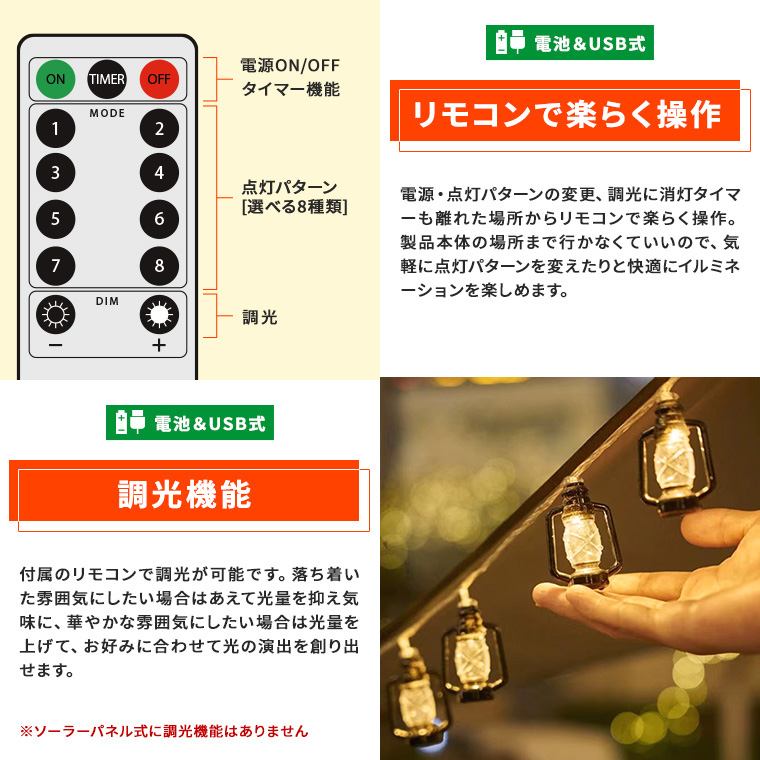 ON TIMER OFF

MODE

1 2
3 4
5 6
7 8

DIM

− +

電源ON/OFF
タイマー機能

点灯パターン
[選べる8種類]

調光

電池＆USB式

リモコンで楽らく操作

電源・点灯パターンの変更、調光に消灯タイマーも離れた場所からリモコンで楽らく操作。製品本体の場所まで行かなくていいので、気軽に点灯パターンを変えたりと快適にイルミネーションを楽しめます。

電池＆USB式

調光機能

付属のリモコンで調光が可能です。落ち着いた雰囲気にしたい場合はあえて光量を抑え気味に、華やかな雰囲気にしたい場合は光量を上げて、お好みに合わせて光の演出を創り出せます。

※ソーラーパネル式に調光機能はありません