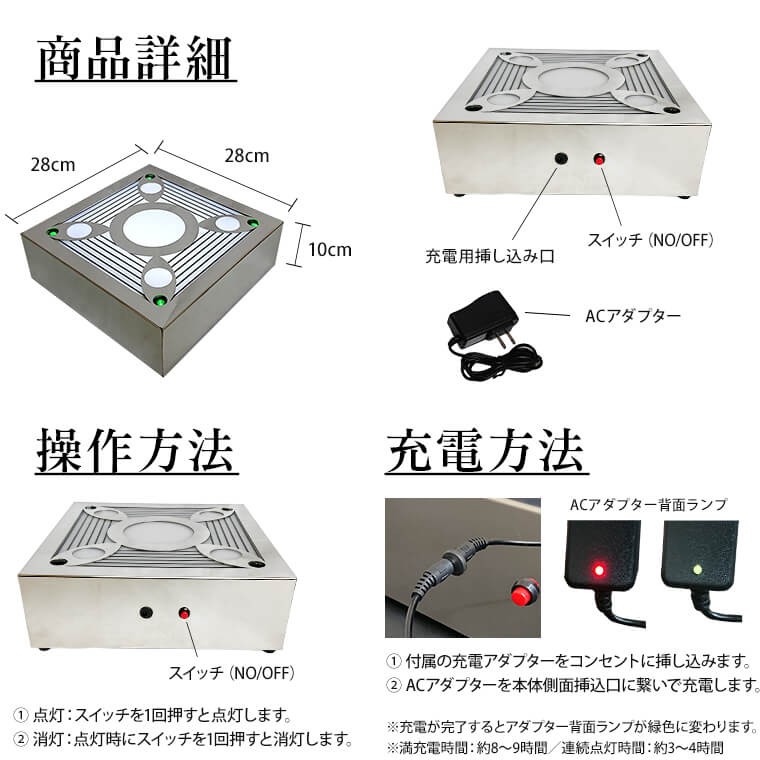 商品詳細

28cm
28cm
10cm

充電用挿し込み口
スイッチ（NO/OFF）
ACアダプター

操作方法

スイッチ（NO/OFF）

① 点灯：スイッチを1回押すと点灯します。
② 消灯：点灯時にスイッチを1回押すと消灯します。

充電方法

ACアダプター背面ランプ

① 付属の充電アダプターをコンセントに挿し込みます。
② ACアダプターを本体側面挿込口に繋いで充電します。

※充電が完了するとアダプター背面ランプが緑色に変わります。
※満充電時間：約8～9時間／連続点灯時間：約3～4時間