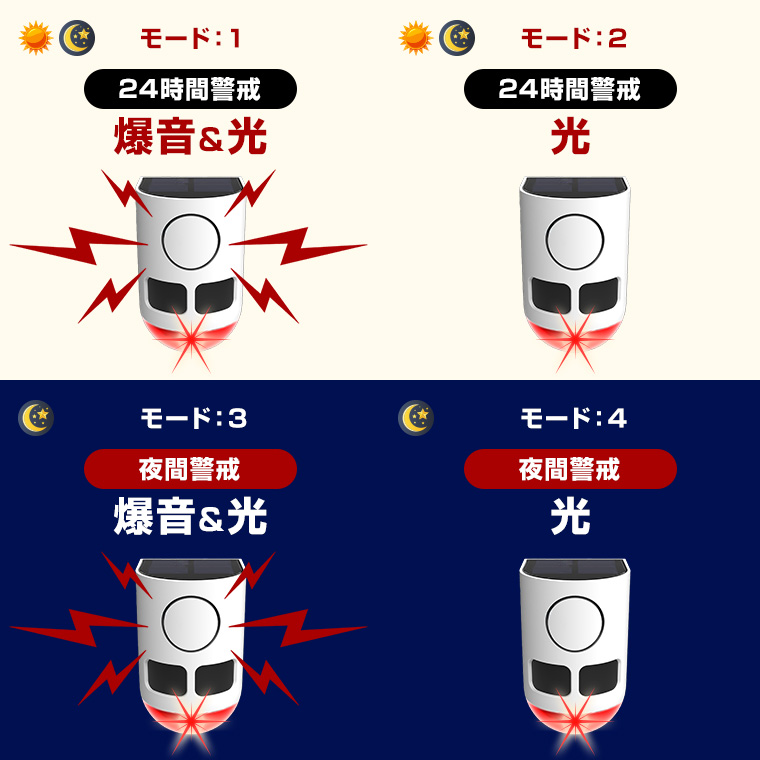 モード：1

24時間警戒

爆音&光

モード：2

24時間警戒

光

モード：3

夜間警戒

爆音&光

モード：4

夜間警戒

光