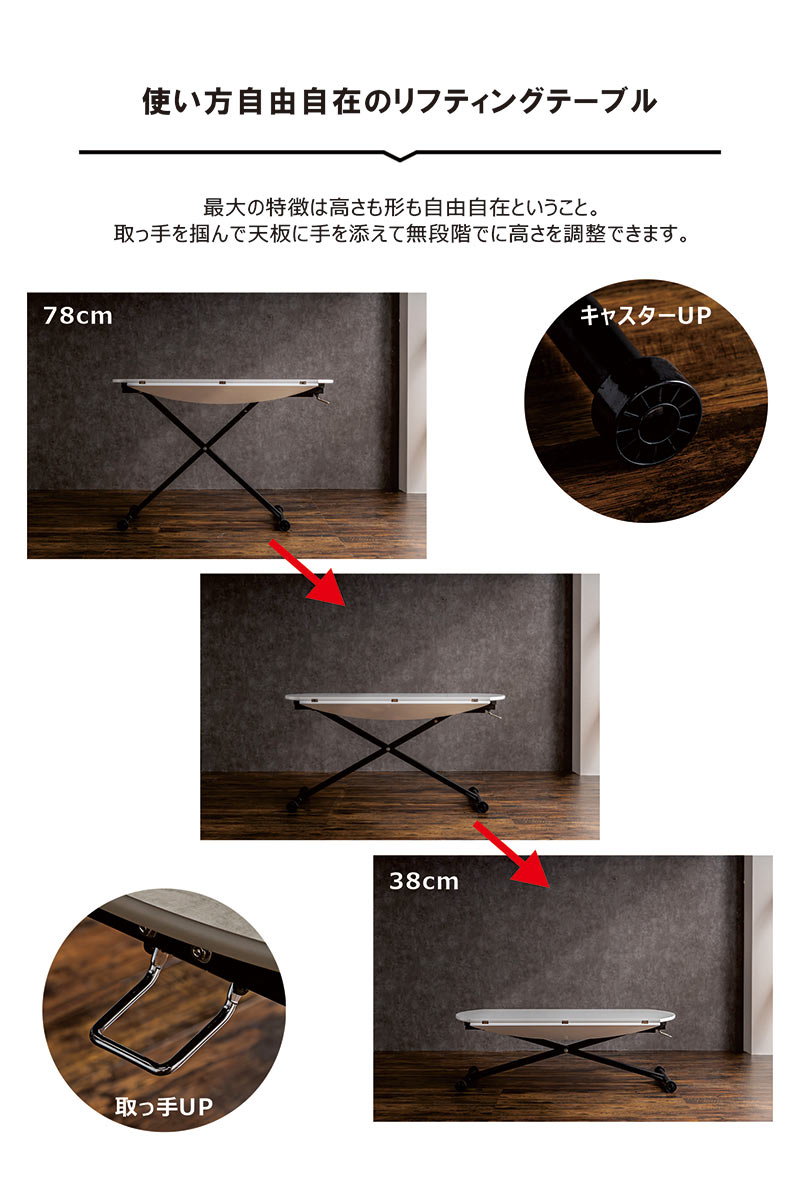 使い方自由自在のリフティングテーブル

最大の特徴は高さも形も自由自在ということ。
取っ手を掴んで天板に手を添えて無段階でに高さを調整できます。

78cm

キャスターUP

38cm

取っ手UP