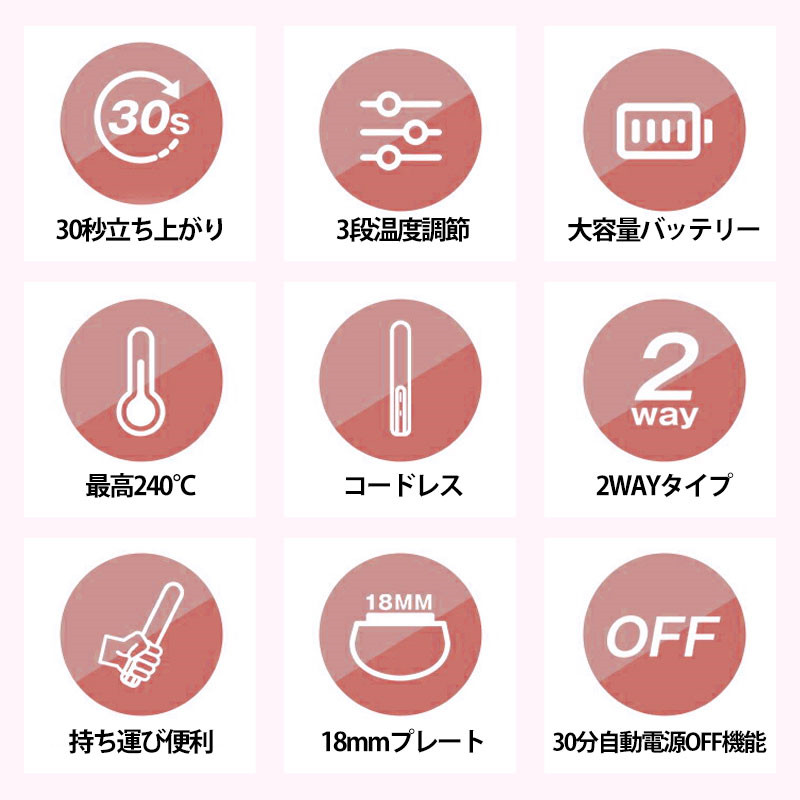 30s

30秒立ち上がり

3段温度調節

大容量バッテリー

最高240℃

コードレス

2
way

2WAYタイプ

持ち運び便利

18MM

18mmプレート

OFF

30分自動電源OFF機能