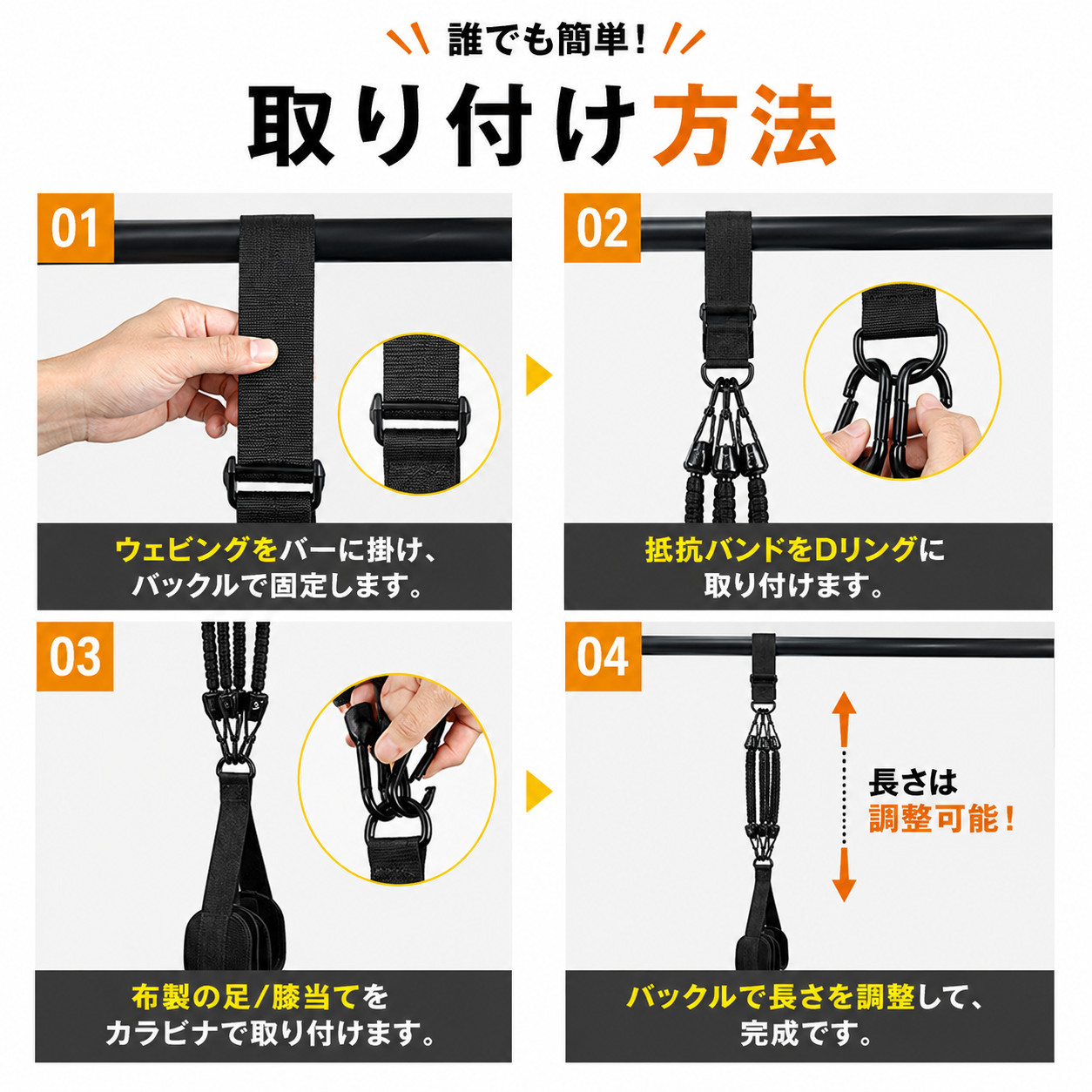 誰でも簡単！

取り付け方法

01

ウェビングをバーに掛け、バックルで固定します。

02

抵抗バンドをDリングに取り付けます。

03

布製の足/膝当てをカラビナで取り付けます。

04

長さは調整可能！

バックルで長さを調整して、完成です。