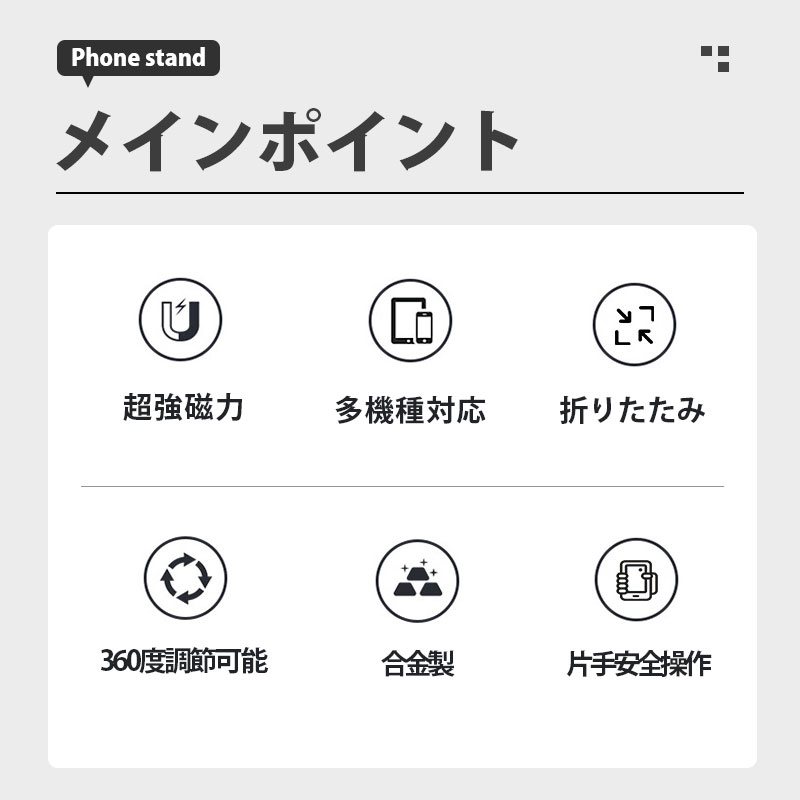 Phone stand

メインポイント

超強磁力

多機種対応

折りたたみ

360度調節可能

合金製

片手安全操作