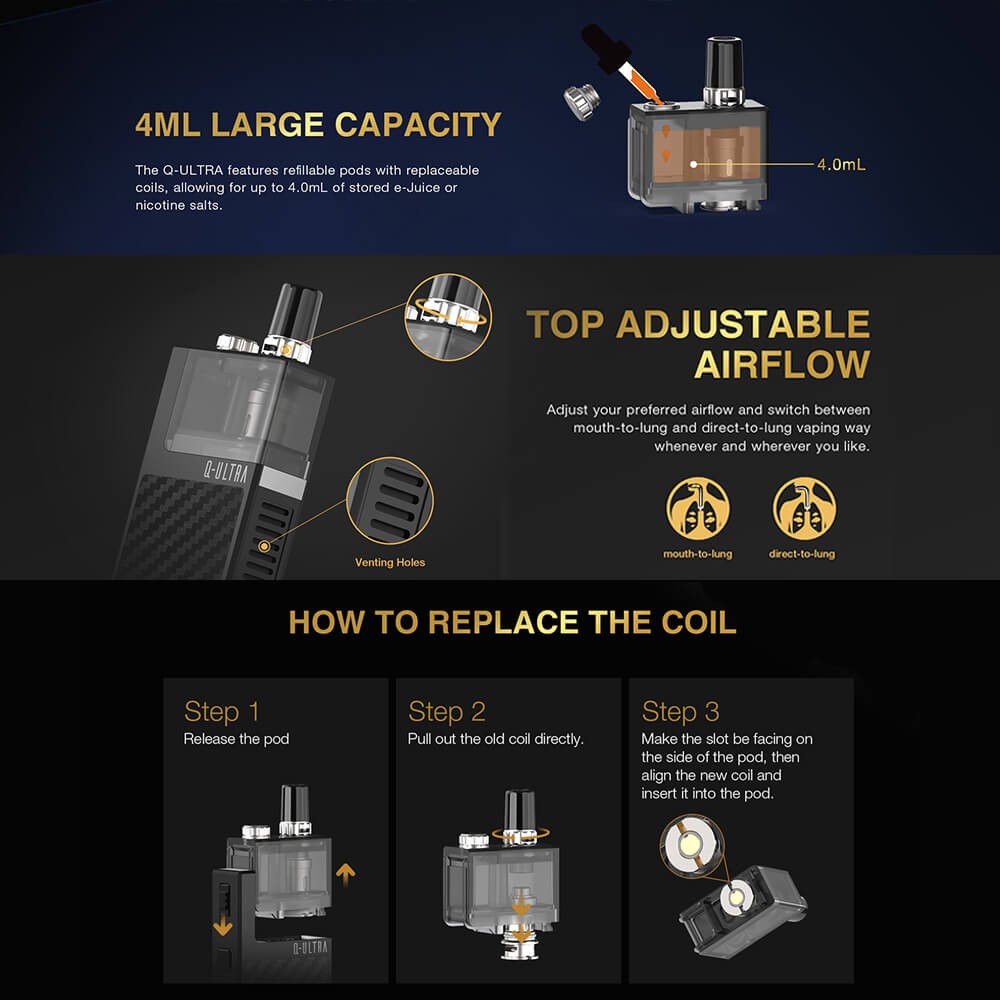 4ML LARGE CAPACITY

The Q-ULTRA features refillable pods with replaceable coils, allowing for up to 4.0mL of stored e-Juice or nicotine salts.

4.0mL

Q-ULTRA

Venting Holes

TOP ADJUSTABLE AIRFLOW

Adjust your preferred airflow and switch between mouth-to-lung and direct-to-lung vaping way whenever and wherever you like.

mouth-to-lung

direct-to-lung

HOW TO REPLACE THE COIL

Step 1
Release the pod

Q-ULTRA

Step 2
Pull out the old coil directly.

Step 3
Make the slot be facing on the side of the pod, then align the new coil and insert it into the pod.