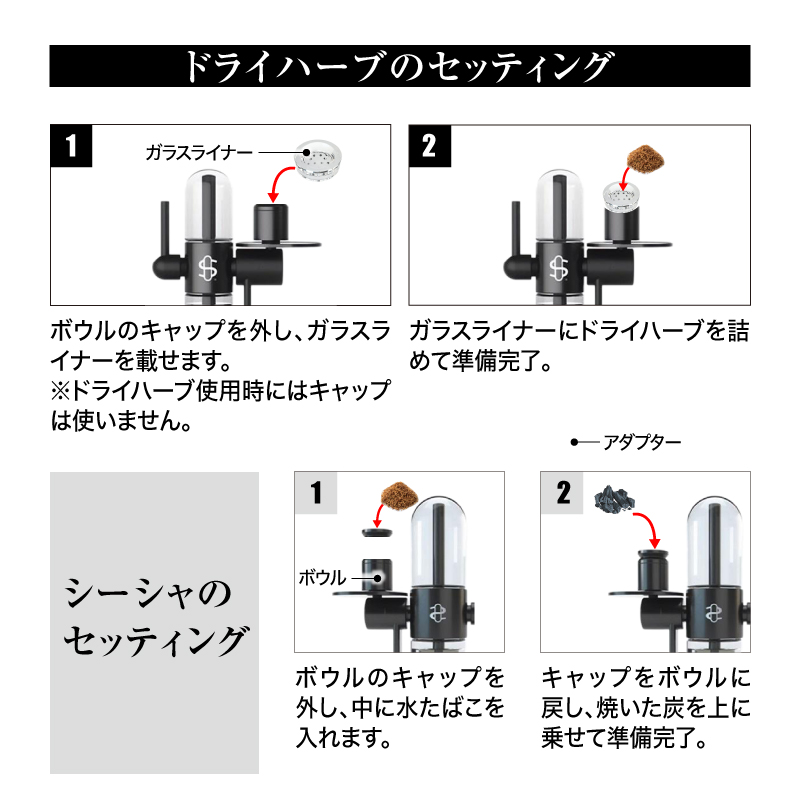 ドライハーブのセッティング

1

ガラスライナー

ボウルのキャップを外し、ガラスライナーを載せます。
※ドライハーブ使用時にはキャップは使いません。

2

ガラスライナーにドライハーブを詰めて準備完了。

アダプター

シーシャのセッティング

1

ボウル

ボウルのキャップを外し、中に水たばこを入れます。

2

キャップをボウルに戻し、焼いた炭を上に乗せて準備完了。