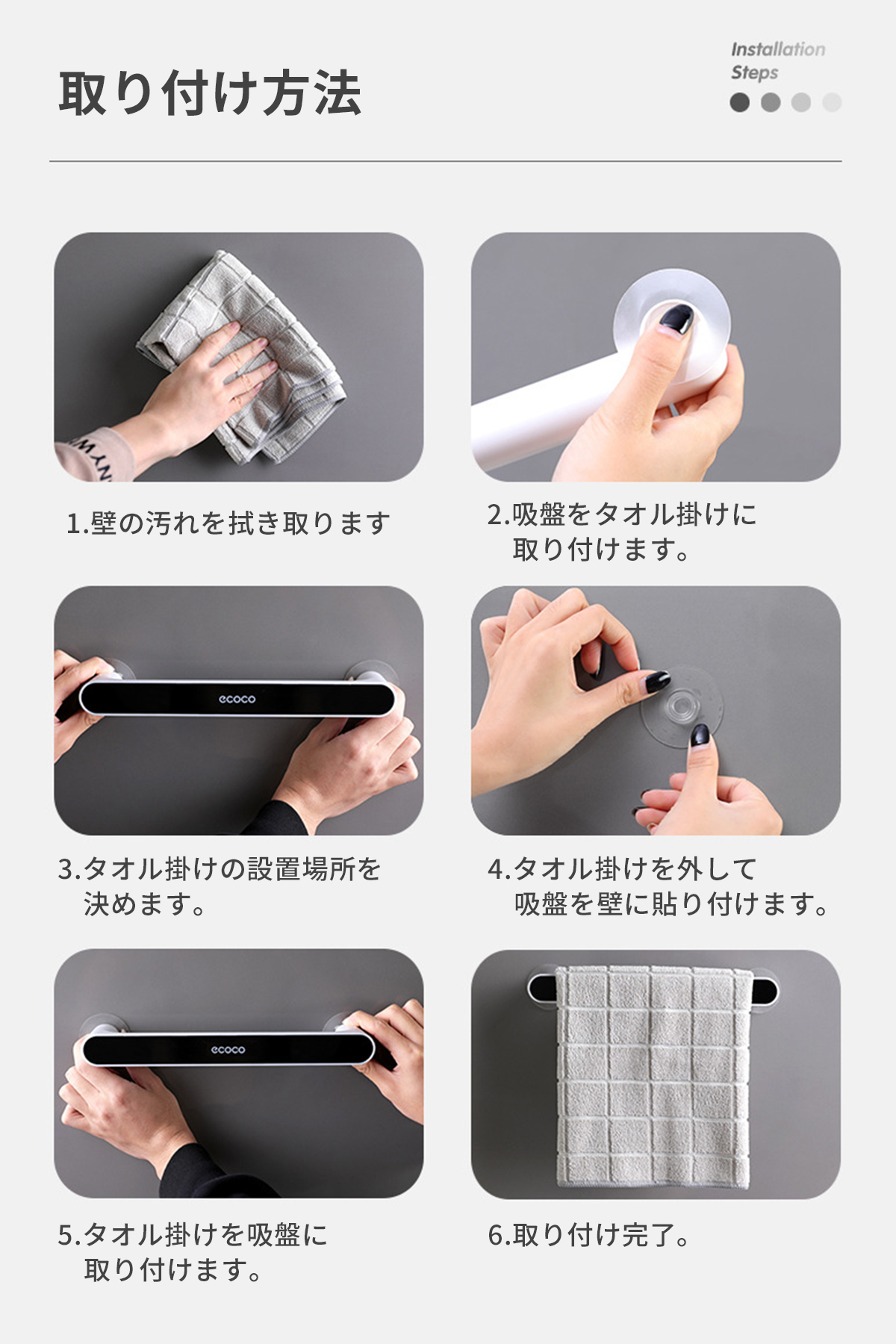 取り付け方法

Installation Steps

1.壁の汚れを拭き取ります

2.吸盤をタオル掛けに取り付けます。

ecoco

3.タオル掛けの設置場所を決めます。

4.タオル掛けを外して吸盤を壁に貼り付けます。

ecoco

5.タオル掛けを吸盤に取り付けます。

6.取り付け完了。