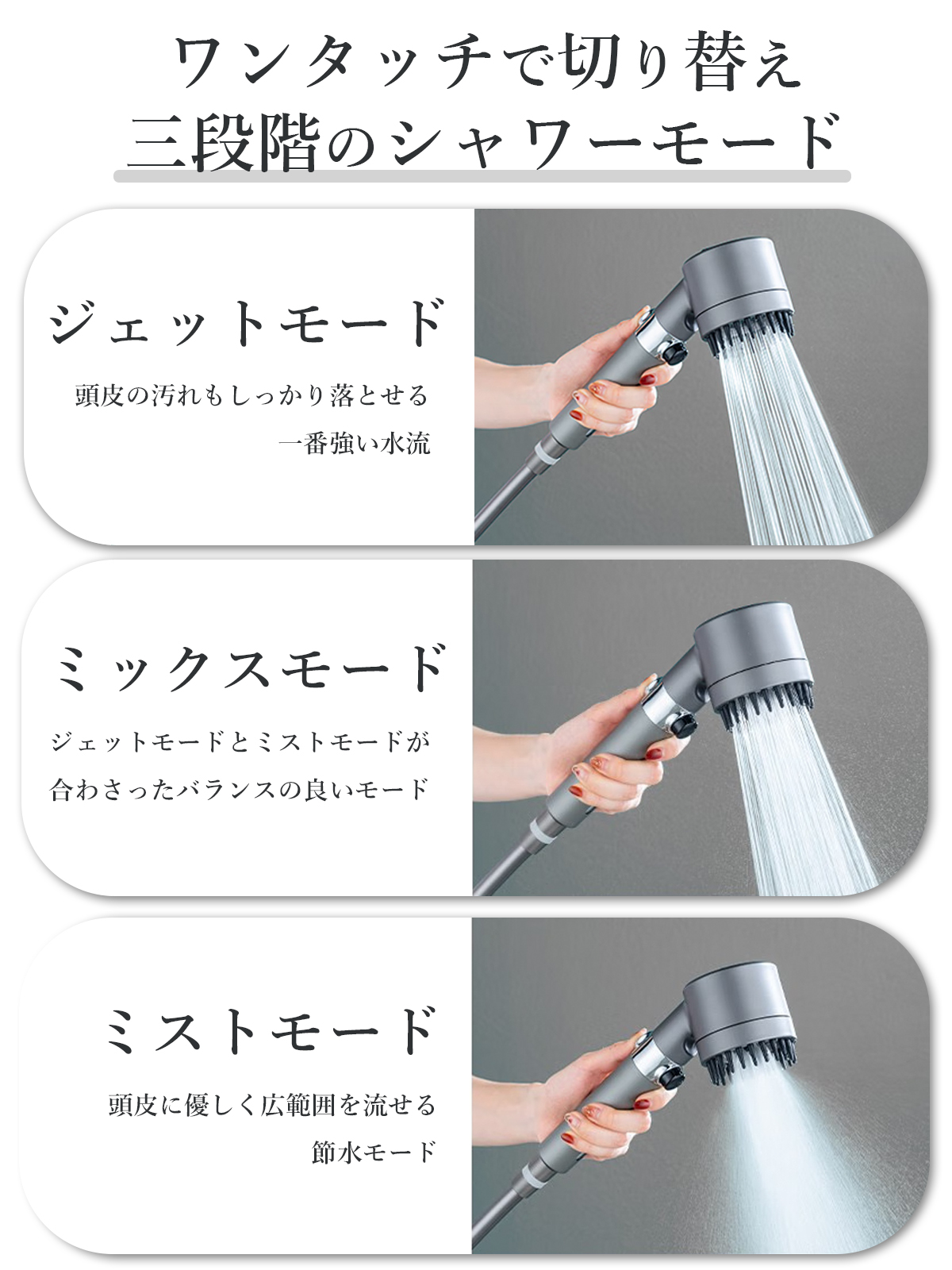 ワンタッチで切り替え
三段階のシャワーモード

ジェットモード

頭皮の汚れもしっかり落とせる
一番強い水流

ミックスモード

ジェットモードとミストモードが
合わさったバランスの良いモード

ミストモード

頭皮に優しく広範囲を流せる
節水モード