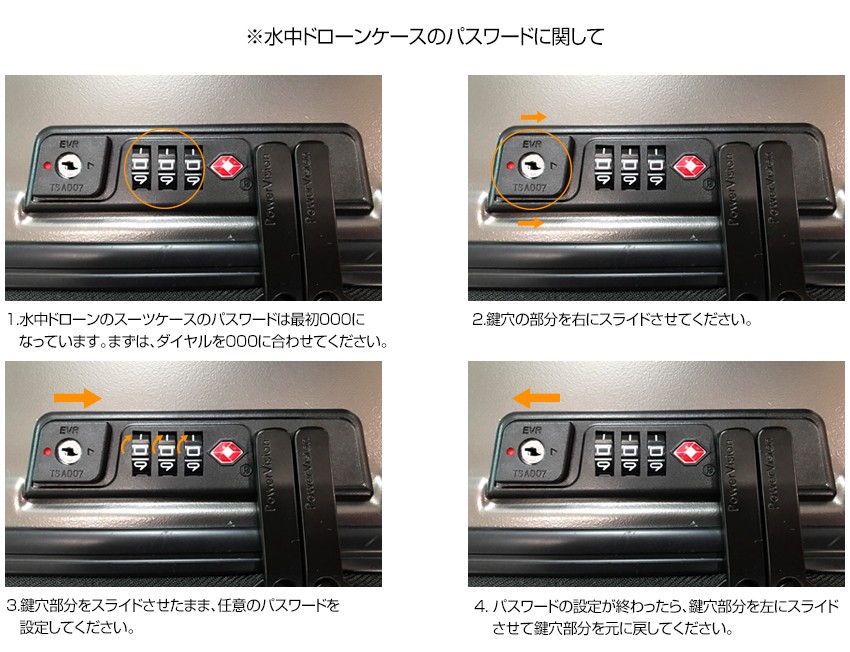 ※水中ドローンケースのパスワードに関して

EVR
TSA007
PowerVision
PowerVision

1.水中ドローンのスーツケースのパスワードは最初000になっています。まずは、ダイヤルを000に合わせてください。

EVR
TSA007
PowerVision
PowerVision

2.鍵穴の部分を右にスライドさせてください。

EVR
TSA007
PowerVision
PowerVision

3.鍵穴部分をスライドさせたまま、任意のパスワードを設定してください。

EVR
TSA007
PowerVision
PowerVision

4. パスワードの設定が終わったら、鍵穴部分を左にスライドさせて鍵穴部分を元に戻してください。