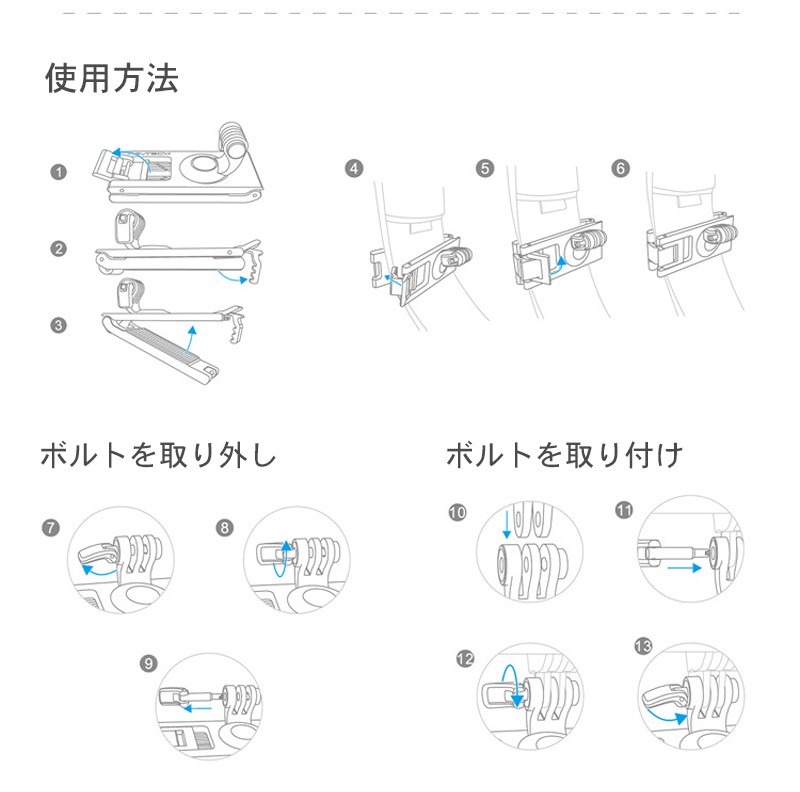 使用方法

1

2

3

4

5

6

ボルトを取り外し

7

8

9

ボルトを取り付け

10

11

12

13