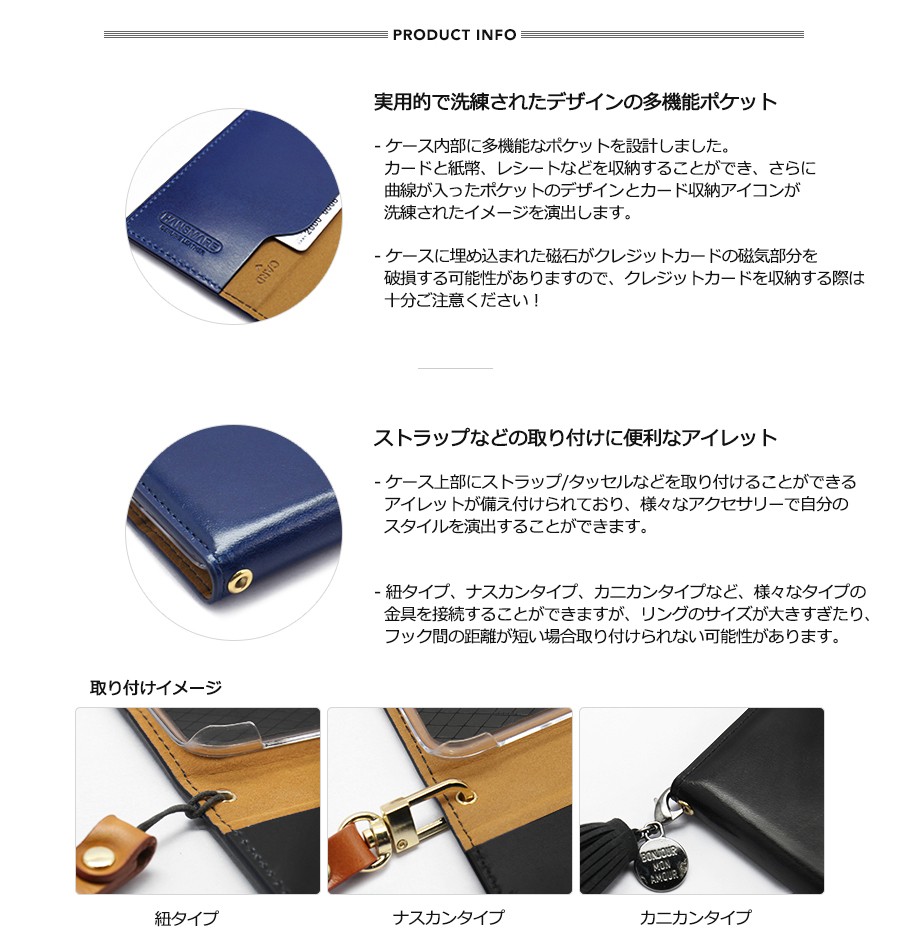 PRODUCT INFO

HANSMARE

CARD

実用的で洗練されたデザインの多機能ポケット

- ケース内部に多機能なポケットを設計しました。カードと紙幣、レシートなどを収納することができ、さらに曲線が入ったポケットのデザインとカード収納アイコンが洗練されたイメージを演出します。

- ケースに埋め込まれた磁石がクレジットカードの磁気部分を破損する可能性がありますので、クレジットカードを収納する際は十分ご注意ください！

ストラップなどの取り付けに便利なアイレット

- ケース上部にストラップ/タッセルなどを取り付けることができるアイレットが備え付けられており、様々なアクセサリーで自分のスタイルを演出することができます。

- 紐タイプ、ナスカンタイプ、カニカンタイプなど、様々なタイプの金具を接続することができますが、リングのサイズが大きすぎたり、フック間の距離が短い場合取り付けられない可能性があります。

取り付けイメージ

BONJOUR MON AMOUR

紐タイプ

ナスカンタイプ

カニカンタイプ