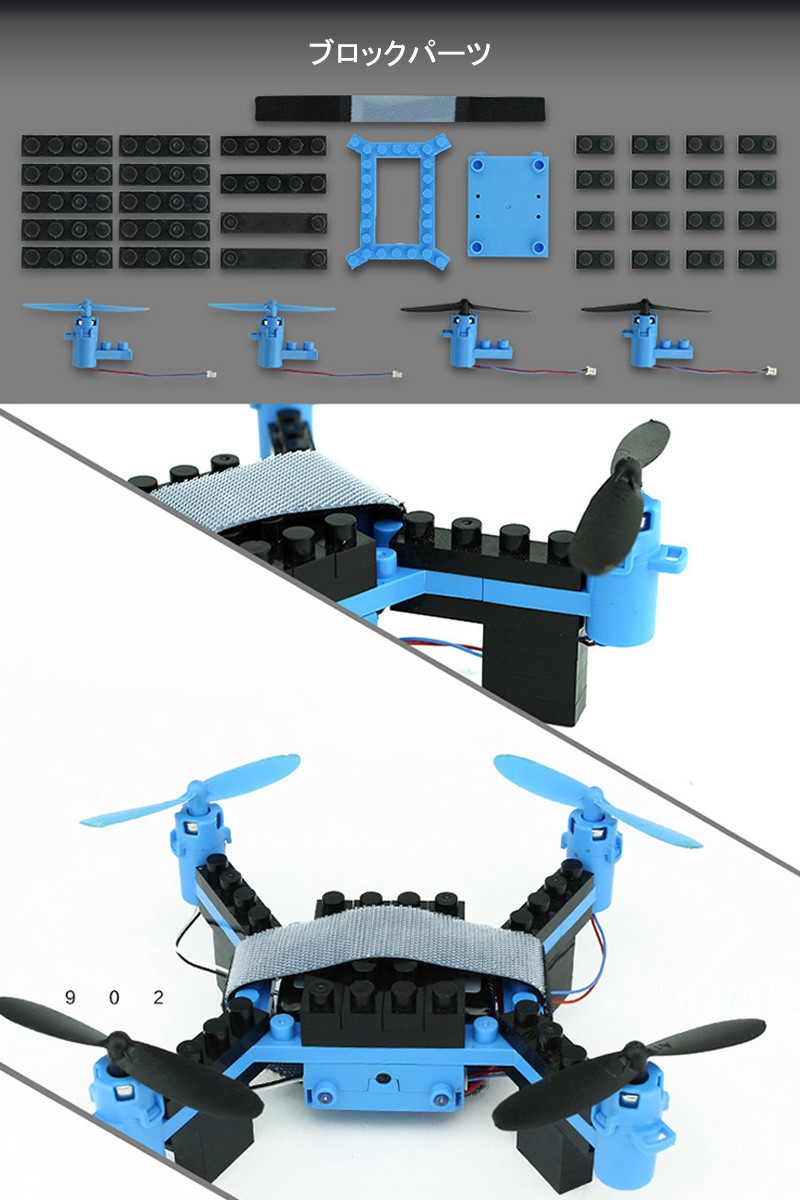 ブロックパーツ

9 0 2