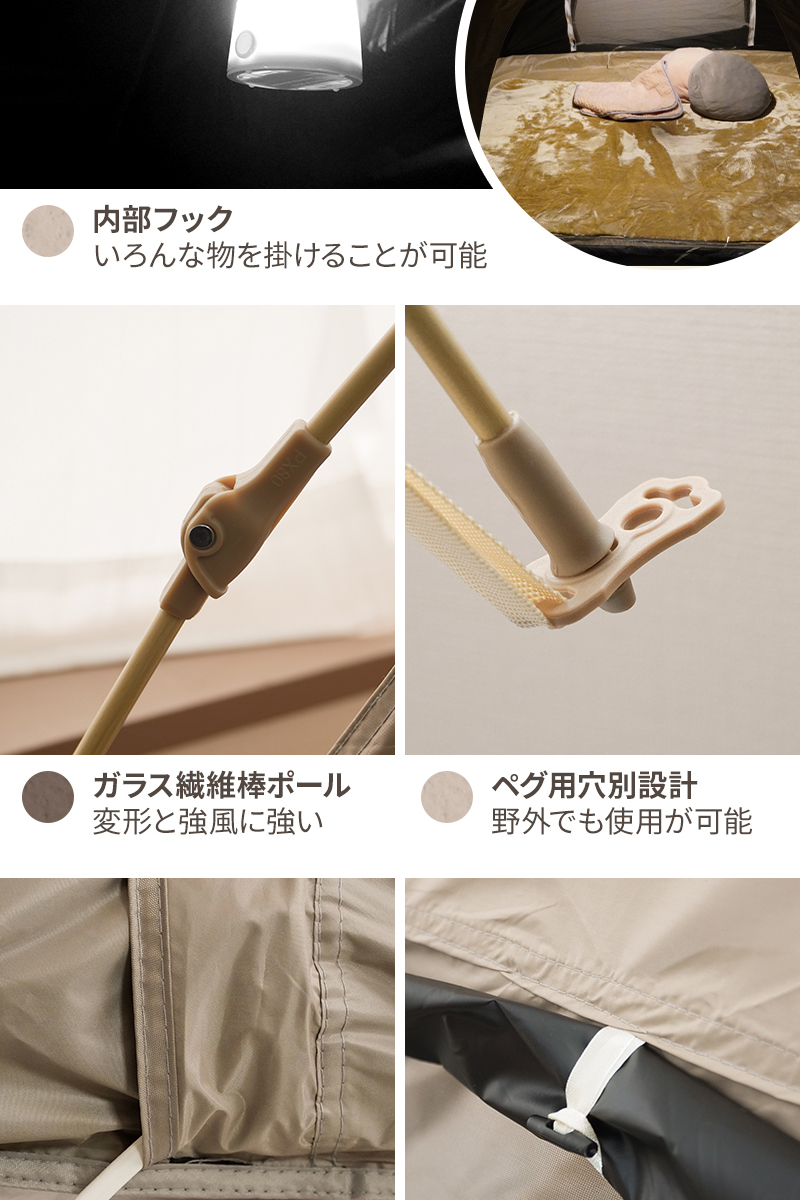 内部フック
いろんな物を掛けることが可能

ガラス繊維棒ポール
変形と強風に強い

ペグ用穴別設計
野外でも使用が可能