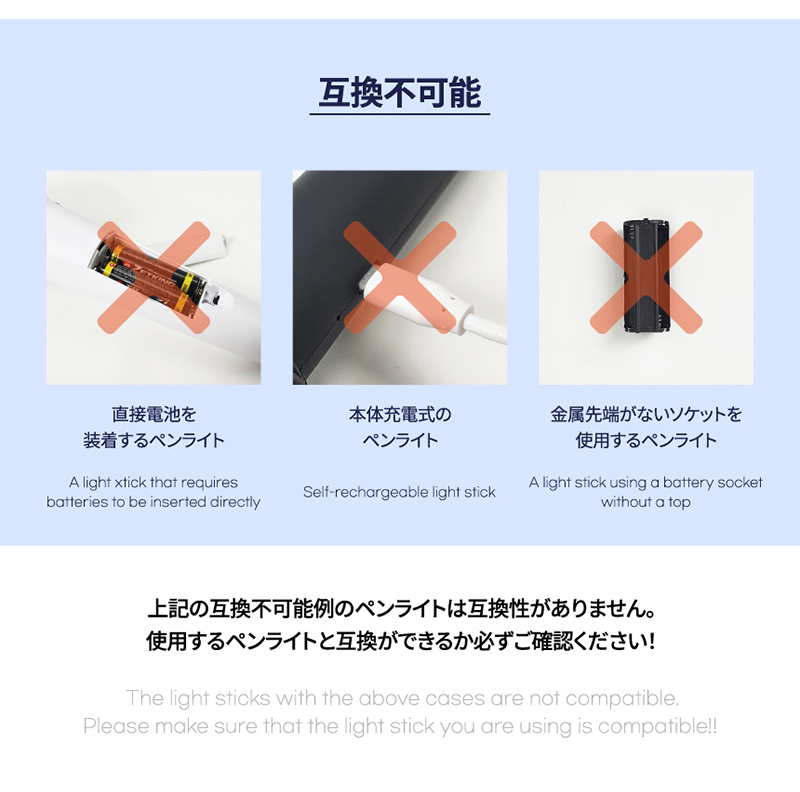 互換不可能

直接電池を
装着するペンライト

A light xtick that requires batteries to be inserted directly

本体充電式の
ペンライト

Self-rechargeable light stick

金属先端がないソケットを
使用するペンライト

A light stick using a battery socket without a top

上記の互換不可能例のペンライトは互換性がありません。
使用するペンライトと互換ができるか必ずご確認ください!

The light sticks with the above cases are not compatible.
Please make sure that the light stick you are using is compatible!!