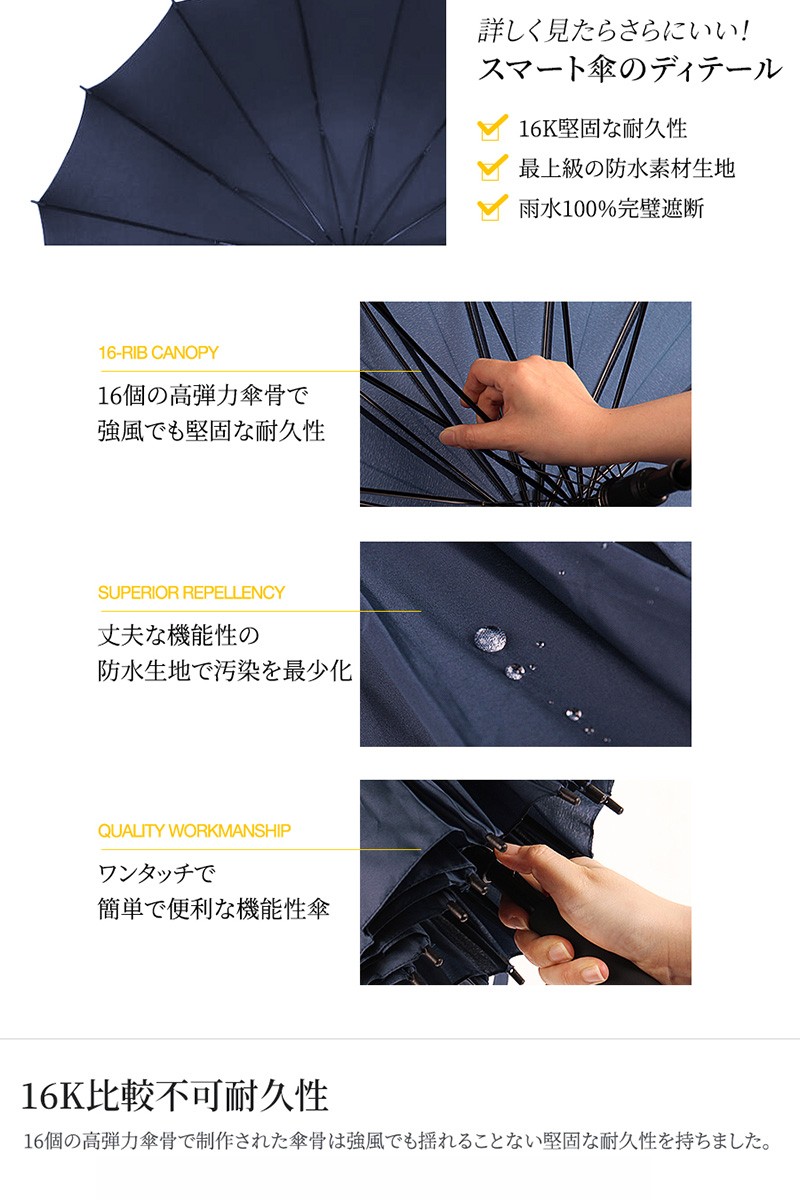 詳しく見たらさらにいい!
スマート傘のディテール

16K堅固な耐久性
最上級の防水素材生地
雨水100%完璧遮断

16-RIB CANOPY
16個の高弾力傘骨で
強風でも堅固な耐久性

SUPERIOR REPELLENCY
丈夫な機能性の
防水生地で汚染を最少化

QUALITY WORKMANSHIP
ワンタッチで
簡単で便利な機能性傘

16K比較不可耐久性
16個の高弾力傘骨で制作された傘骨は強風でも揺れることない堅固な耐久性を持ちました。