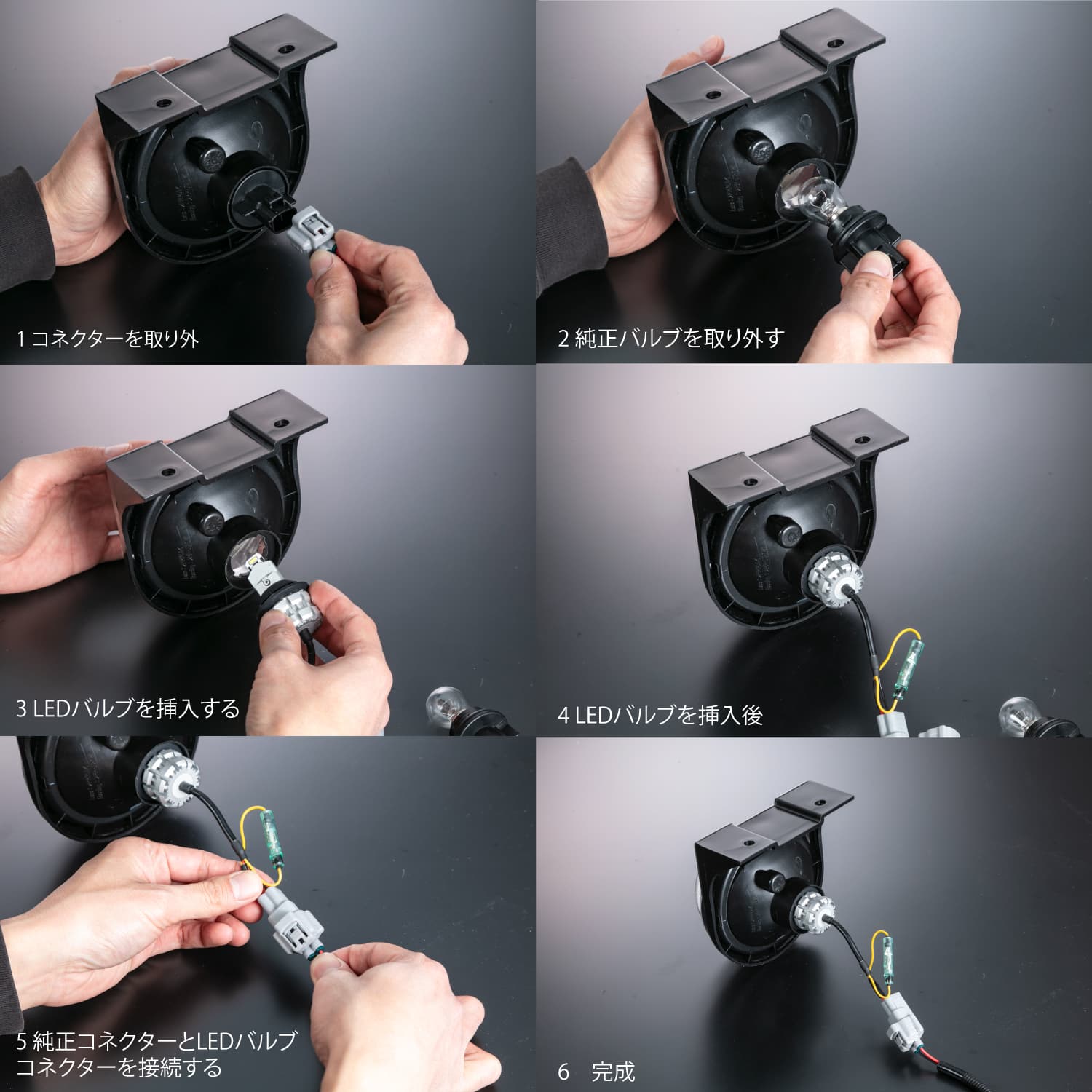 1 コネクターを取り外

2 純正バルブを取り外す

3 LEDバルブを挿入する

4 LEDバルブを挿入後

5 純正コネクターとLEDバルブコネクターを接続する

6　完成