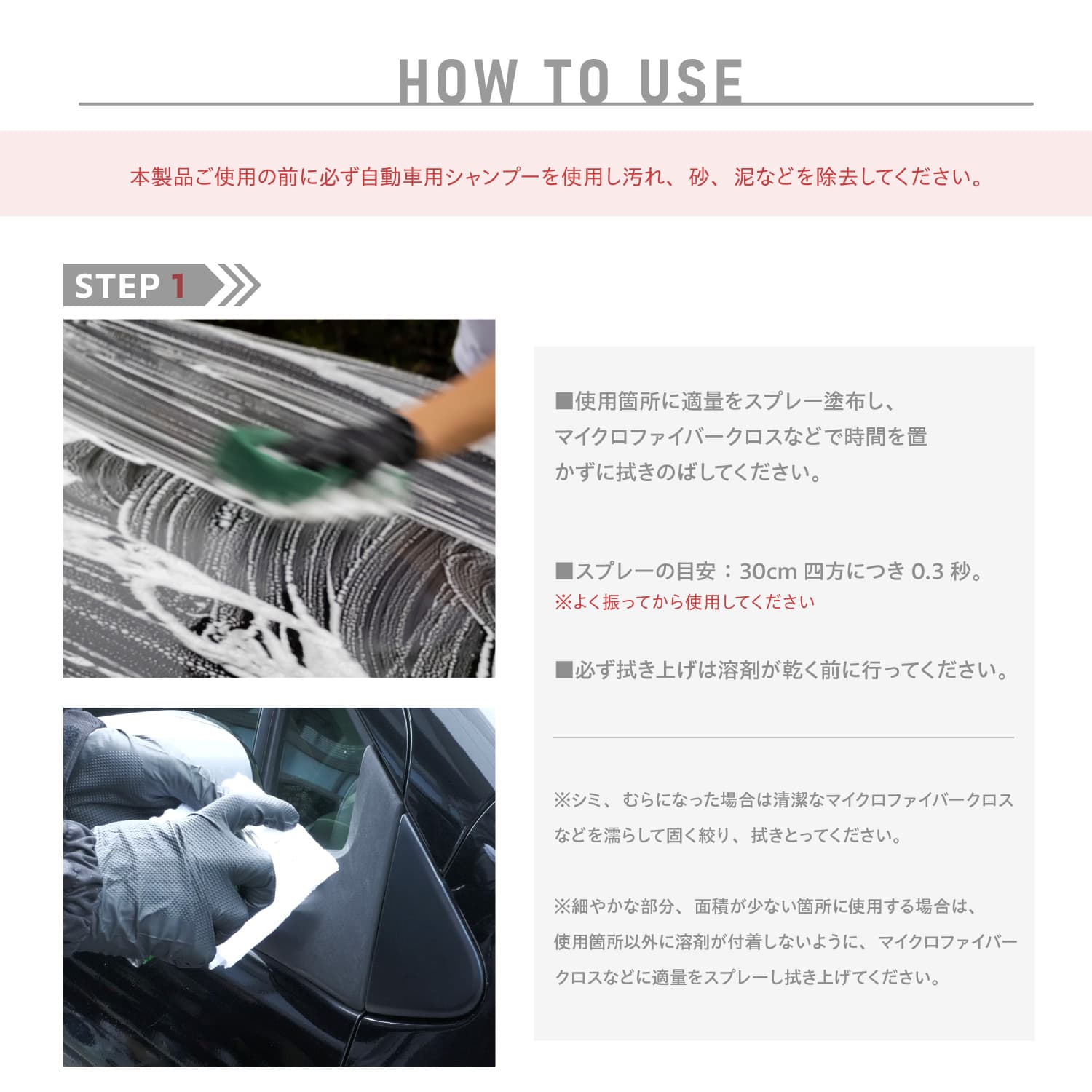 HOW TO USE

本製品ご使用の前に必ず自動車用シャンプーを使用し汚れ、砂、泥などを除去してください。

STEP 1

■使用箇所に適量をスプレー塗布し、マイクロファイバークロスなどで時間を置かずに拭きのばしてください。

■スプレーの目安：30cm四方につき0.3秒。
※よく振ってから使用してください

■必ず拭き上げは溶剤が乾く前に行ってください。

※シミ、むらになった場合は清潔なマイクロファイバークロスなどを濡らして固く絞り、拭きとってください。

※細やかな部分、面積が少ない箇所に使用する場合は、使用箇所以外に溶剤が付着しないように、マイクロファイバークロスなどに適量をスプレーし拭き上げてください。