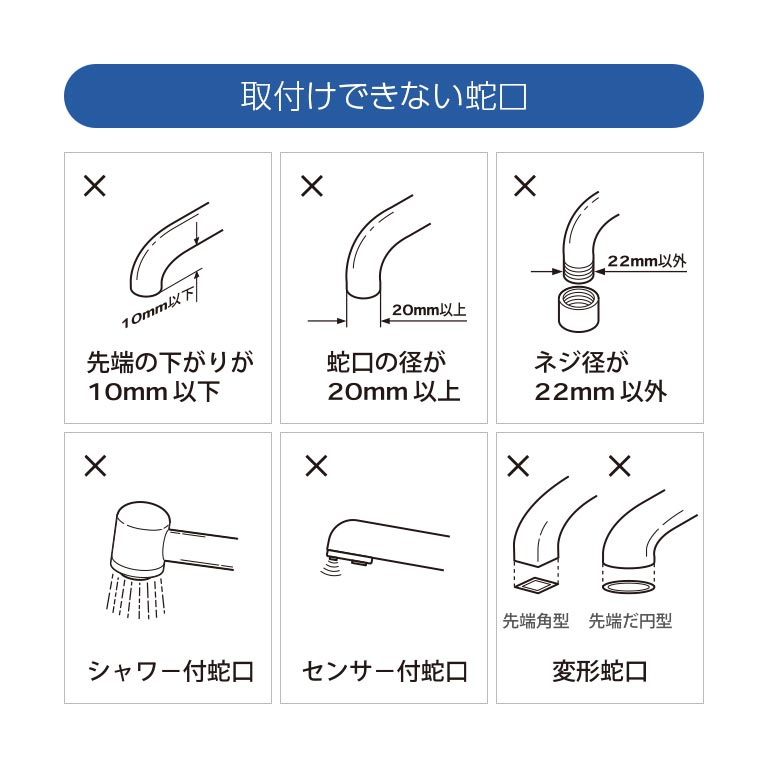 取付けできない蛇口

×

10mm以下

先端の下がりが
10mm 以下

×

20mm以上

蛇口の径が
20mm 以上

×

22mm以外

ネジ径が
22mm 以外

×

シャワー付蛇口

×

センサー付蛇口

× ×

先端角型 先端だ円型

変形蛇口