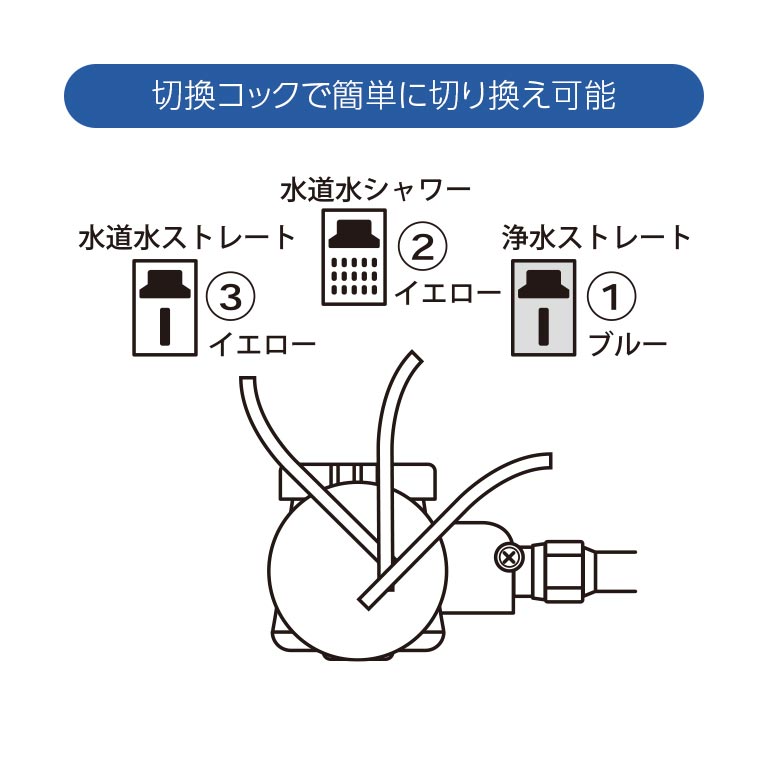 切換コックで簡単に切り換え可能

水道水シャワー
②
イエロー

水道水ストレート
③
イエロー

浄水ストレート
①
ブルー