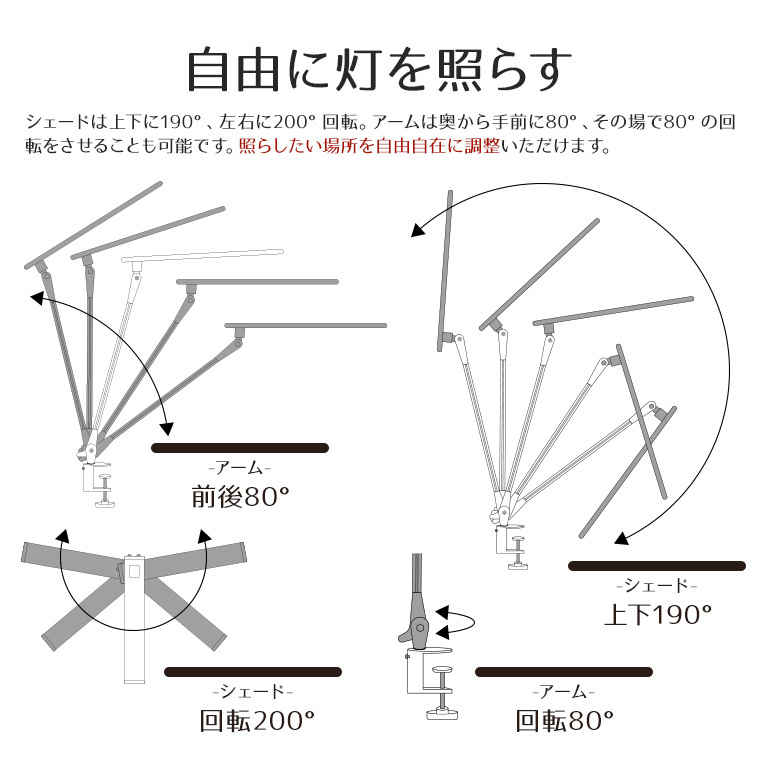 自由に灯を照らす

シェードは上下に190°、左右に200° 回転。アームは奥から手前に80°、その場で80° の回転をさせることも可能です。照らしたい場所を自由自在に調整いただけます。

-アーム-
前後80°

-シェード-
上下190°

-シェード-
回転200°

-アーム-
回転80°