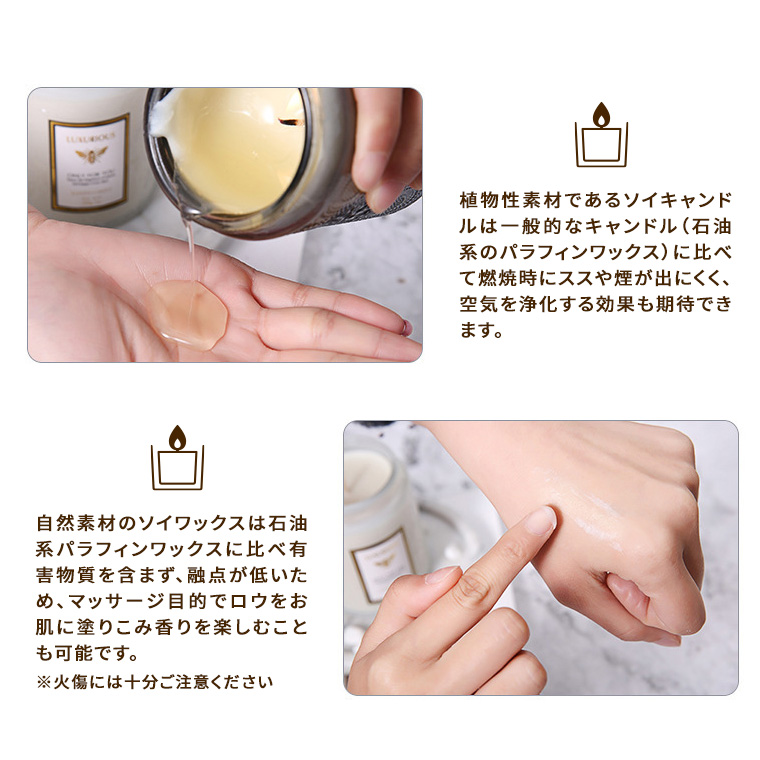 LUXURIOUS

植物性素材であるソイキャンドルは一般的なキャンドル（石油系のパラフィンワックス）に比べて燃焼時にススや煙が出にくく、空気を浄化する効果も期待できます。

自然素材のソイワックスは石油系パラフィンワックスに比べ有害物質を含まず、融点が低いため、マッサージ目的でロウをお肌に塗りこみ香りを楽しむことも可能です。

※火傷には十分ご注意ください