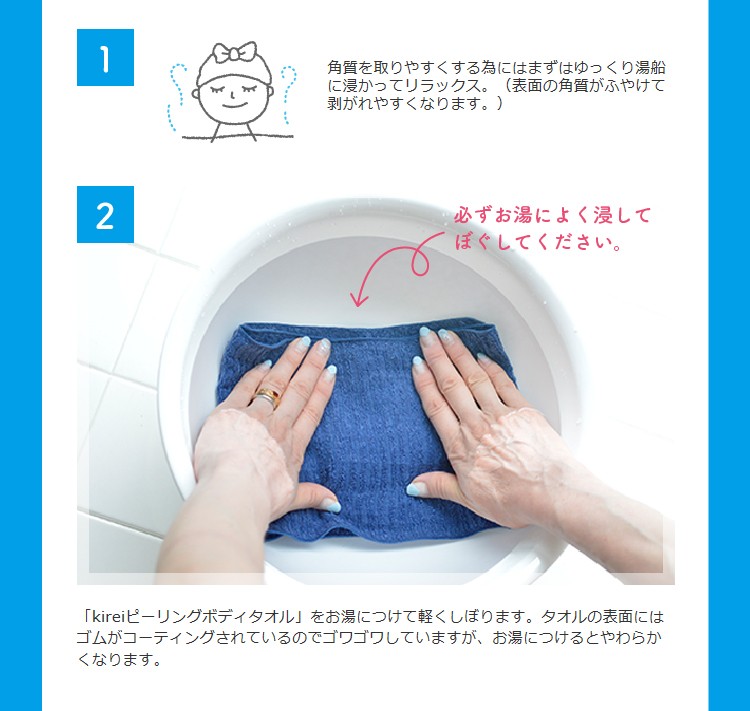 1

角質を取りやすくする為にはまずはゆっくり湯船に浸かってリラックス。（表面の角質がふやけて剥がれやすくなります。）

2

必ずお湯によく浸してほぐしてください。

「kireiピーリングボディタオル」をお湯につけて軽くしぼります。タオルの表面にはゴムがコーティングされているのでゴワゴワしていますが、お湯につけるとやわらかくなります。