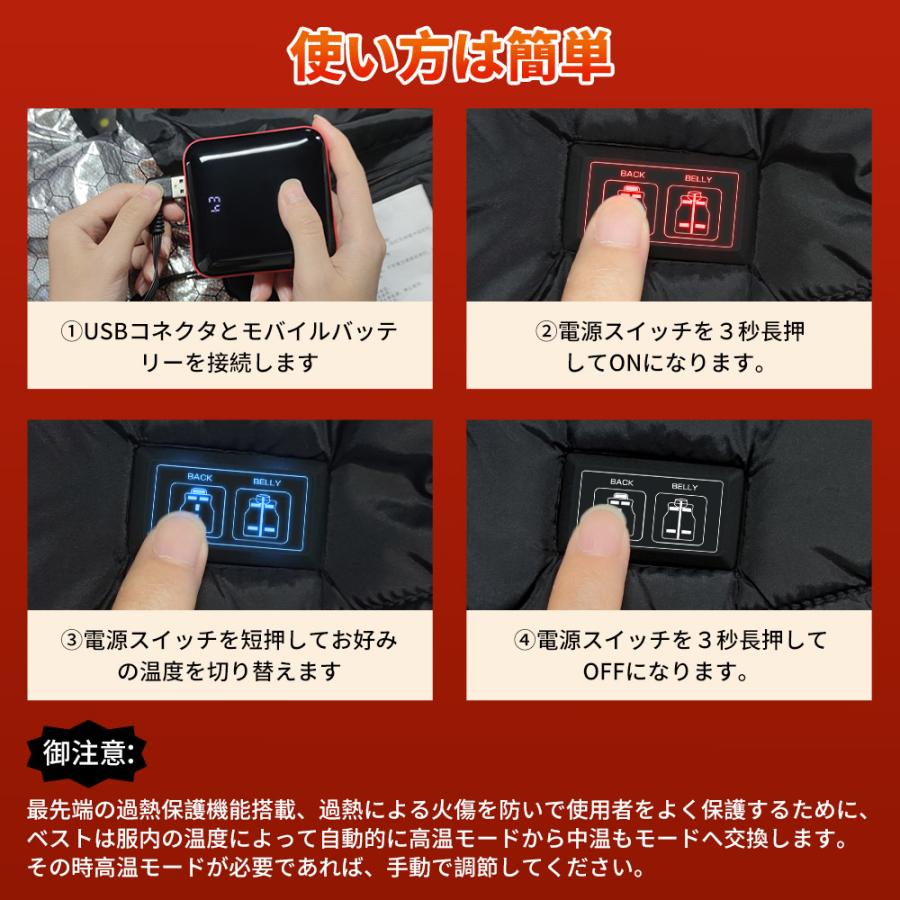 使い方は簡単

h3

BACK BELLY

①USBコネクタとモバイルバッテリーを接続します

②電源スイッチを３秒長押してONになります。

BACK BELLY

BACK BELLY

③電源スイッチを短押してお好みの温度を切り替えます

④電源スイッチを３秒長押してOFFになります。

御注意:

最先端の過熱保護機能搭載、過熱による火傷を防いで使用者をよく保護するために、ベストは服内の温度によって自動的に高温モードから中温もモードへ交換します。その時高温モードが必要であれば、手動で調節してください。