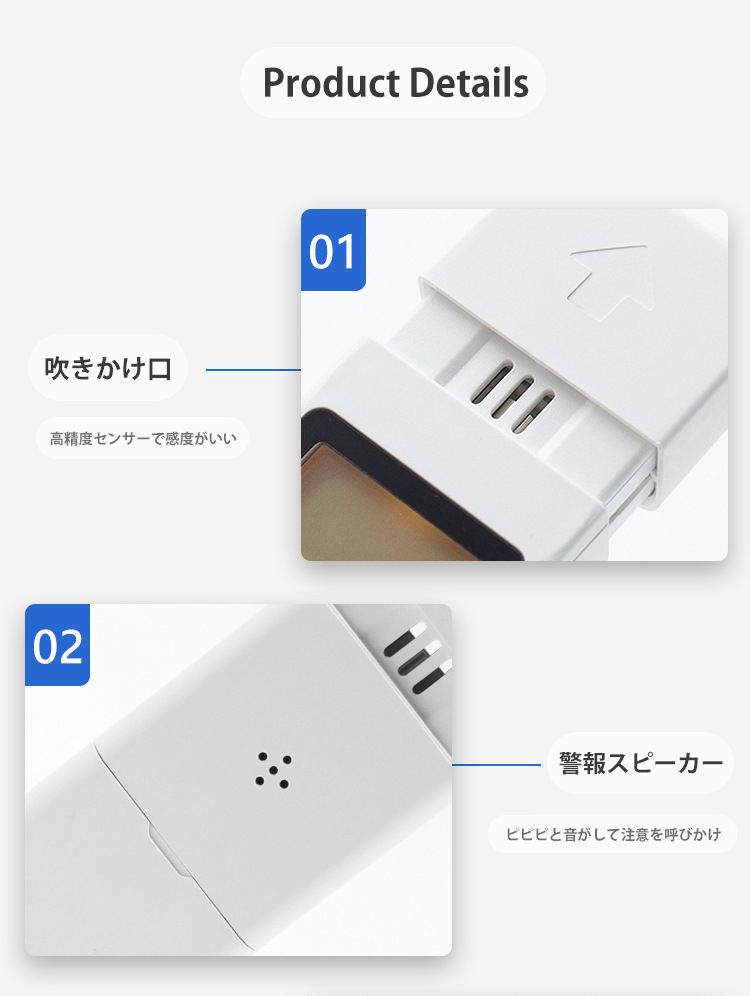 Product Details

01

吹きかけ口

高精度センサーで感度がいい

02

警報スピーカー

ピピピと音がして注意を呼びかけ