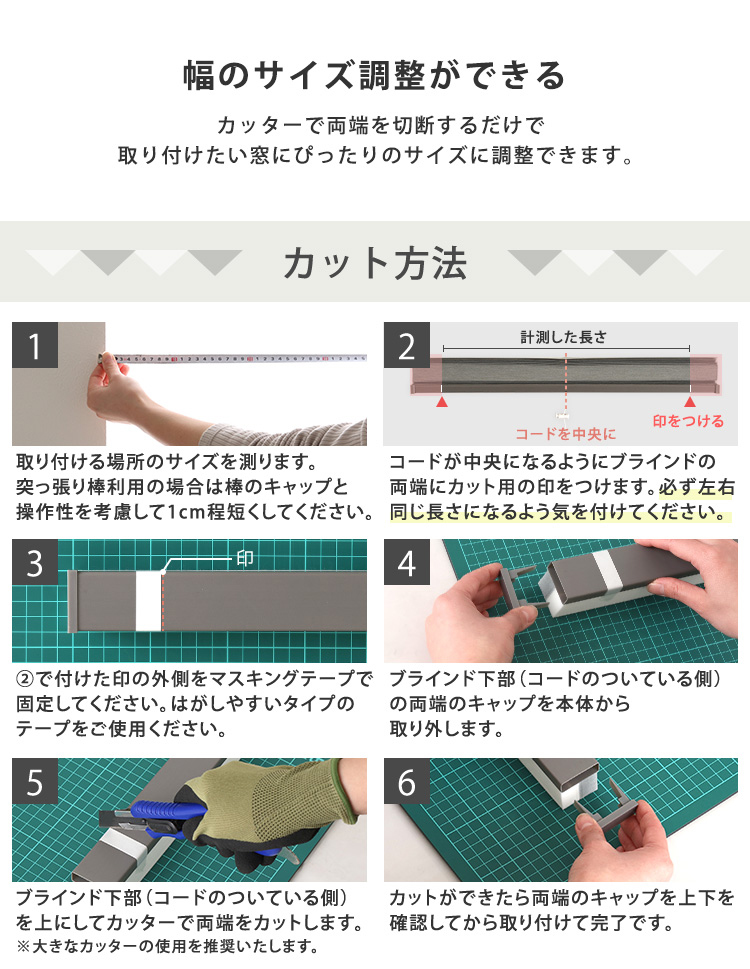 幅のサイズ調整ができる

カッターで両端を切断するだけで
取り付けたい窓にぴったりのサイズに調整できます。

カット方法

1

取り付ける場所のサイズを測ります。
突っ張り棒利用の場合は棒のキャップと
操作性を考慮して1cm程短くしてください。

2

計測した長さ

コードを中央に

印をつける

コードが中央になるようにブラインドの
両端にカット用の印をつけます。必ず左右
同じ長さになるよう気を付けてください。

3

印

②で付けた印の外側をマスキングテープで
固定してください。はがしやすいタイプの
テープをご使用ください。

4

ブラインド下部（コードのついている側）
の両端のキャップを本体から
取り外します。

5

ブラインド下部（コードのついている側）
を上にしてカッターで両端をカットします。
※大きなカッターの使用を推奨いたします。

6

カットができたら両端のキャップを上下を
確認してから取り付けて完了です。