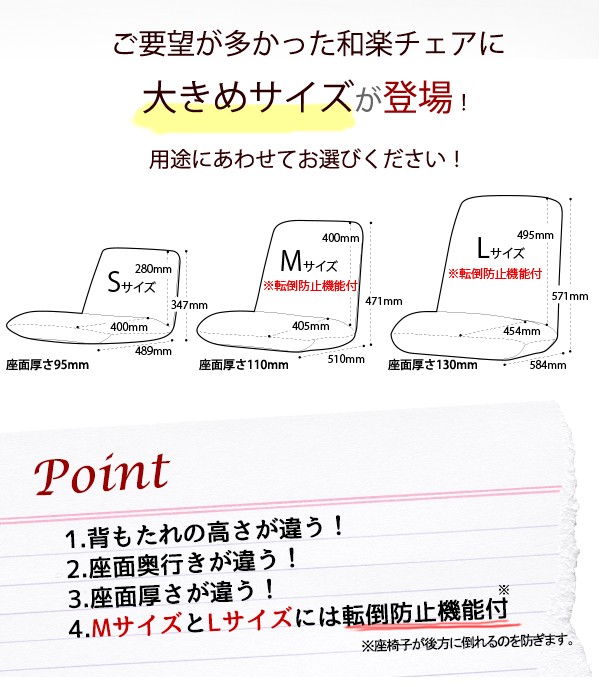 ご要望が多かった和楽チェアに

大きめサイズが登場！

用途にあわせてお選びください！

Sサイズ
280mm
347mm
400mm
489mm
座面厚さ95mm

Mサイズ
※転倒防止機能付
400mm
471mm
405mm
510mm
座面厚さ110mm

Lサイズ
※転倒防止機能付
495mm
571mm
454mm
584mm
座面厚さ130mm

Point

1.背もたれの高さが違う！
2.座面奥行きが違う！
3.座面厚さが違う！
4.MサイズとLサイズには転倒防止機能付※

※座椅子が後方に倒れるのを防ぎます。