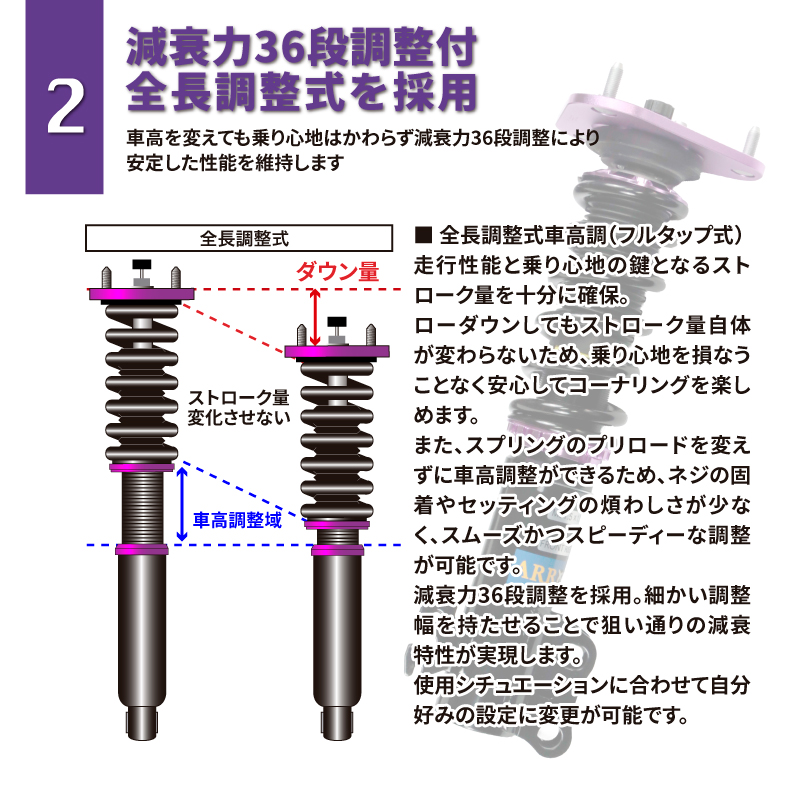 2

減衰力36段調整付
全長調整式を採用

車高を変えても乗り心地はかわらず減衰力36段調整により安定した性能を維持します

全長調整式

ダウン量

ストローク量
変化させない

車高調整域

■ 全長調整式車高調(フルタップ式)
走行性能と乗り心地の鍵となるストローク量を十分に確保。
ローダウンしてもストローク量自体が変わらないため、乗り心地を損なうことなく安心してコーナリングを楽しめます。
また、スプリングのプリロードを変えずに車高調整ができるため、ネジの固着やセッティングの煩わしさが少なく、スムーズかつスピーディーな調整が可能です。
減衰力36段調整を採用。細かい調整幅を持たせることで狙い通りの減衰特性が実現します。
使用シチュエーションに合わせて自分好みの設定に変更が可能です。