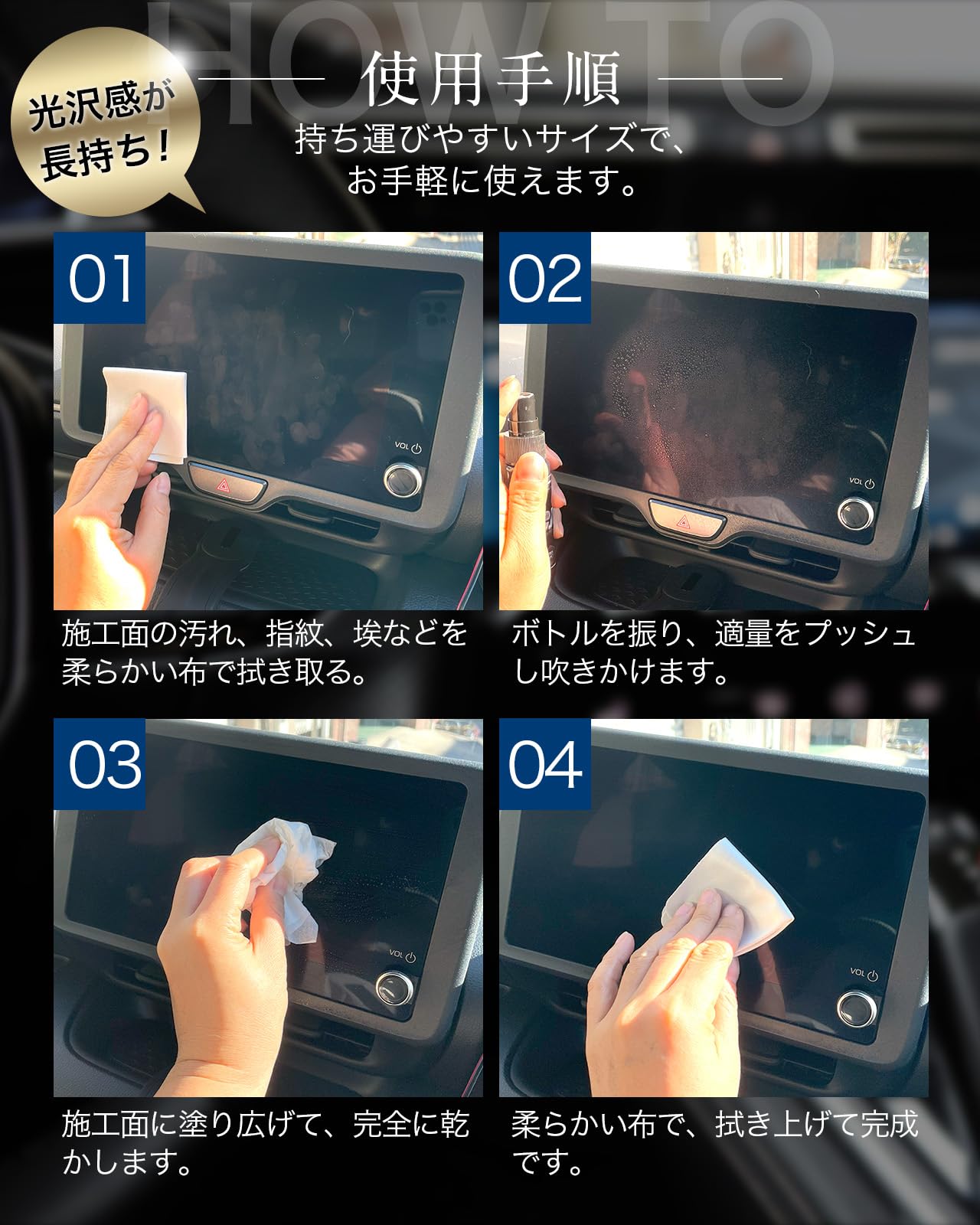 HOW TO

光沢感が長持ち！

使用手順

持ち運びやすいサイズで、お手軽に使えます。

01

VOL

施工面の汚れ、指紋、埃などを柔らかい布で拭き取る。

02

VOL

ボトルを振り、適量をプッシュし吹きかけます。

03

VOL

施工面に塗り広げて、完全に乾かします。

04

VOL

柔らかい布で、拭き上げて完成です。