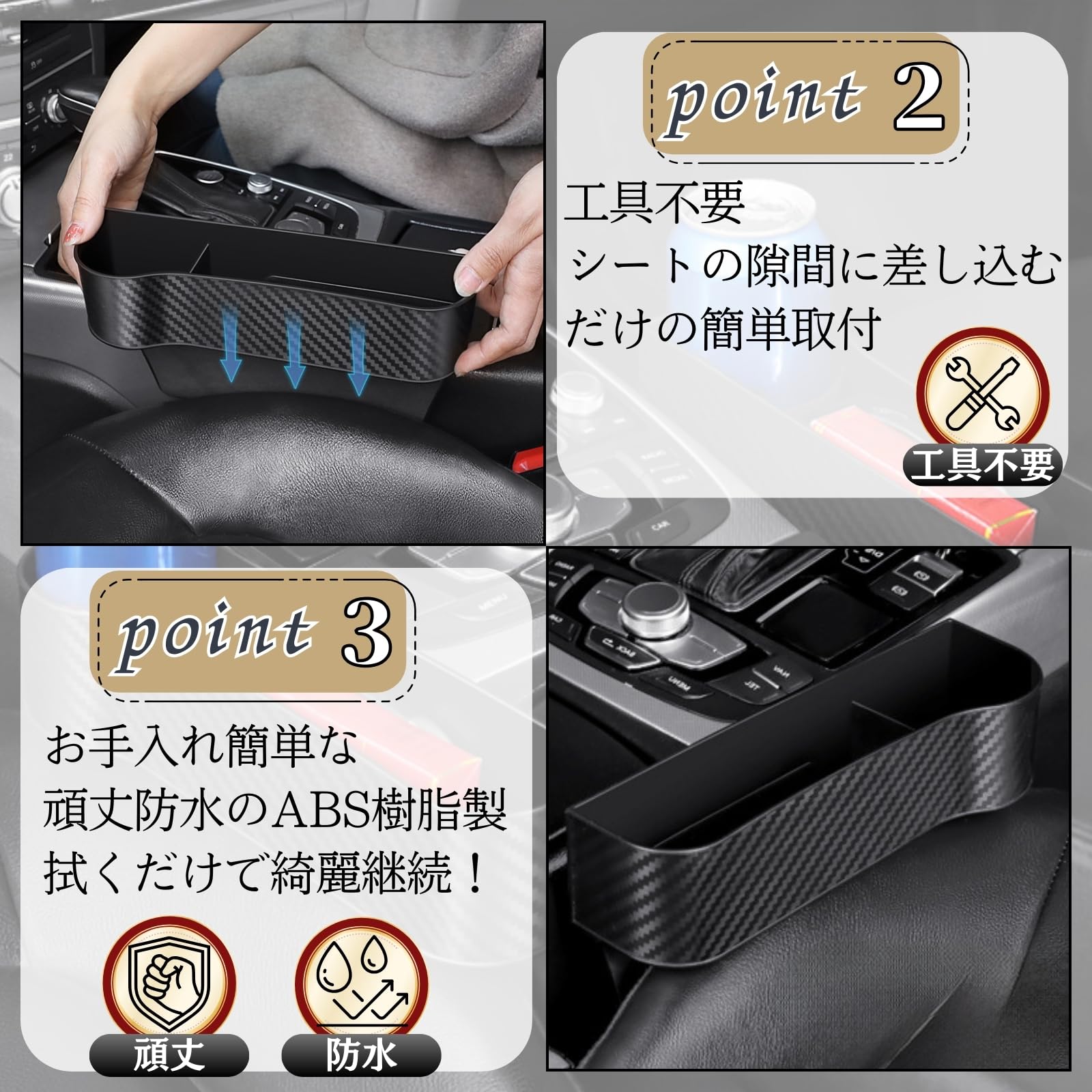 point 2

工具不要
シートの隙間に差し込む
だけの簡単取付

工具不要

point 3

お手入れ簡単な
頑丈防水のABS樹脂製
拭くだけで綺麗継続！

頑丈

防水