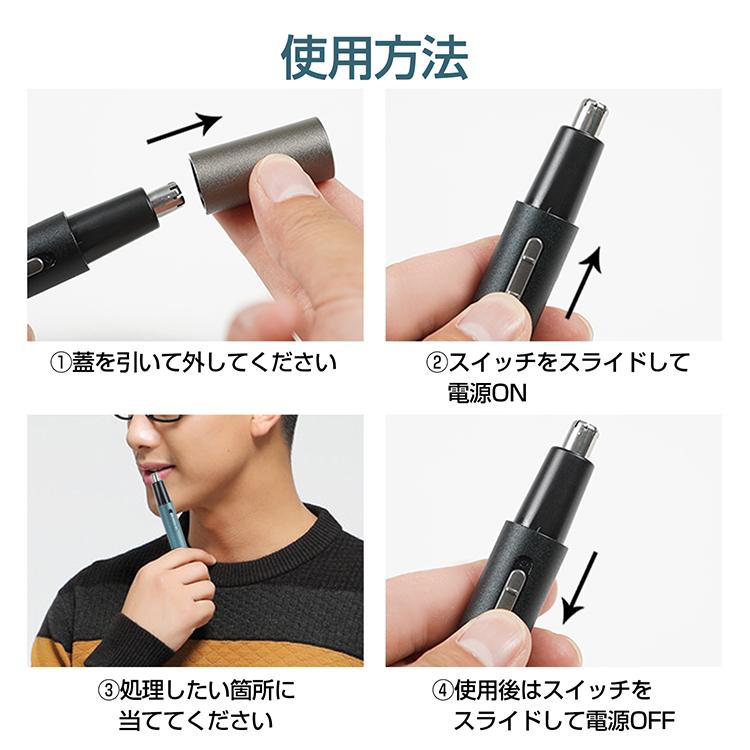 使用方法

①蓋を引いて外してください

②スイッチをスライドして電源ON

③処理したい箇所に当ててください

④使用後はスイッチをスライドして電源OFF